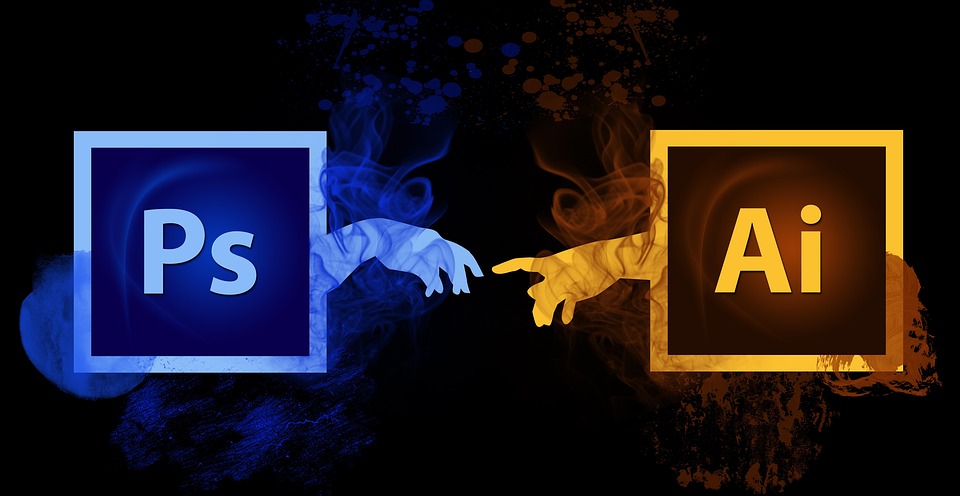 Ps

Ai