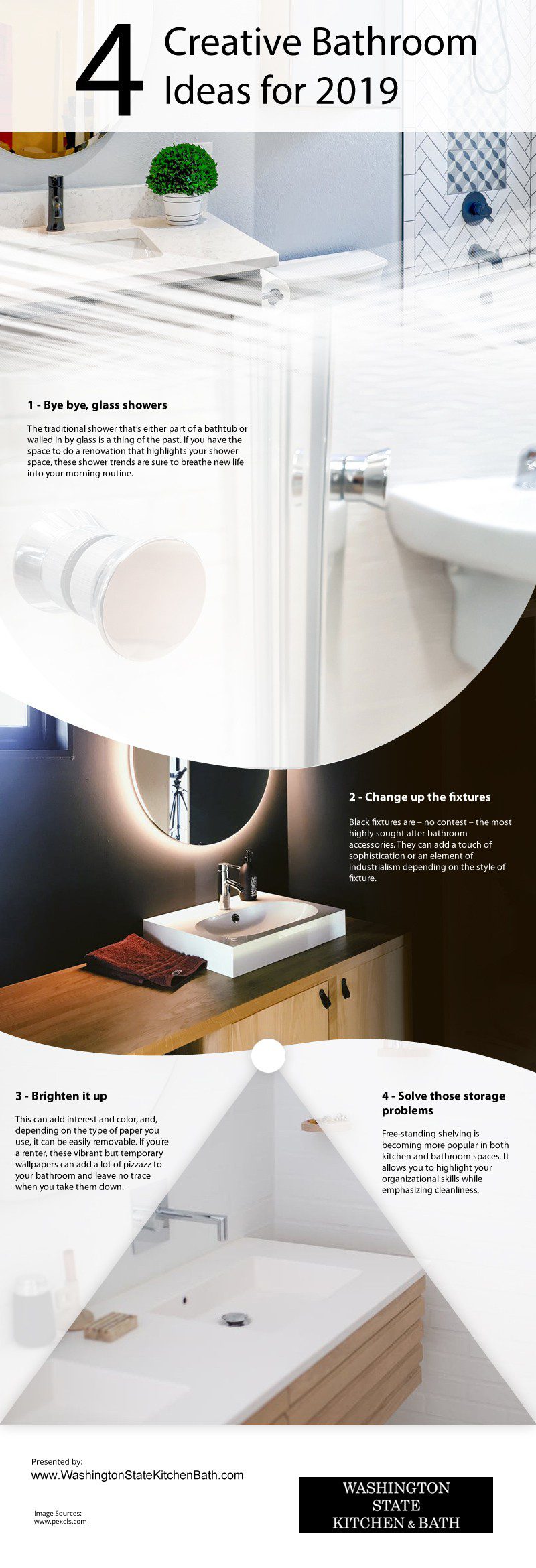 4 Creative Bathroom Ideas for 2019

1 - Bye bye, glass showers

The traditional shower that's either part of a bathtub or walled in by glass is a thing of the past. If you have the space to do a renovation that highlights your shower space, these shower trends are sure to breathe new life into your morning routine.

2 - Change up the fixtures

Black fixtures are – no contest – the most highly sought after bathroom accessories. They can add a touch of sophistication or an element of industrialism depending on the style of fixture.

3 - Brighten it up

This can add interest and color, and, depending on the type of paper you use, it can be easily removable. If you're a renter, these vibrant but temporary wallpapers can add a lot of pizzazz to your bathroom and leave no trace when you take them down.

4 - Solve those storage problems

Free-standing shelving is becoming more popular in both kitchen and bathroom spaces. It allows you to highlight your organizational skills while emphasizing cleanliness.

Presented by:
www.WashingtonStateKitchenBath.com

Image Sources:
www.pexels.com

WASHINGTON STATE KITCHEN & BATH