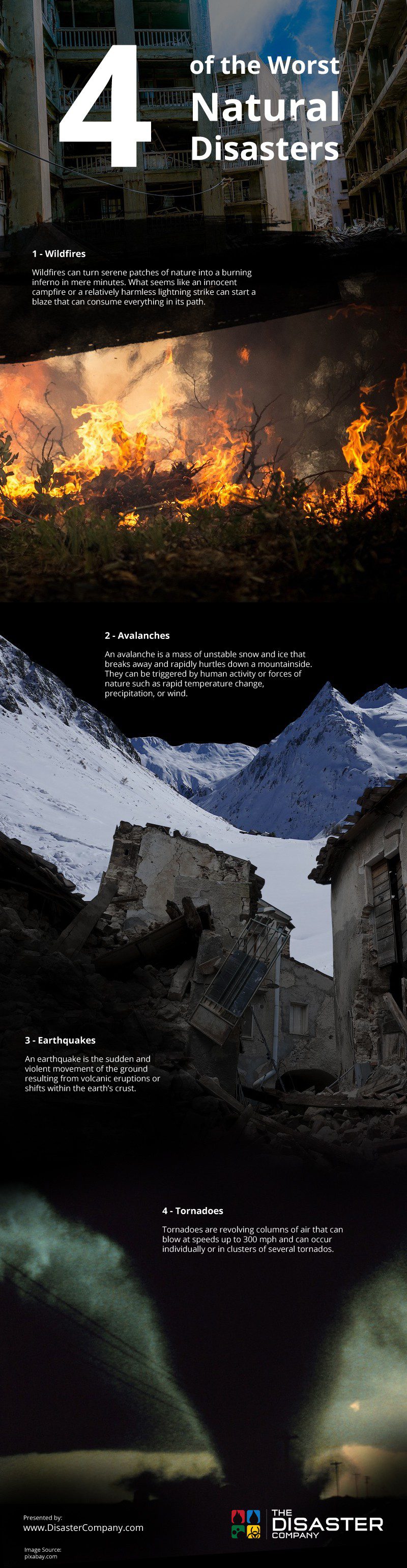 4 of the Worst Natural Disasters

1 - Wildfires

Wildfires can turn serene patches of nature into a burning inferno in mere minutes. What seems like an innocent campfire or a relatively harmless lightning strike can start a blaze that can consume everything in its path.

2 - Avalanches

An avalanche is a mass of unstable snow and ice that breaks away and rapidly hurtles down a mountainside. They can be triggered by human activity or forces of nature such as rapid temperature change, precipitation, or wind.

3 - Earthquakes

An earthquake is the sudden and violent movement of the ground resulting from volcanic eruptions or shifts within the earth's crust.

4 - Tornadoes

Tornadoes are revolving columns of air that can blow at speeds up to 300 mph and can occur individually or in clusters of several tornados.

Presented by:
www.DisasterCompany.com

Image Source:
pixabay.com

THE DISASTER COMPANY