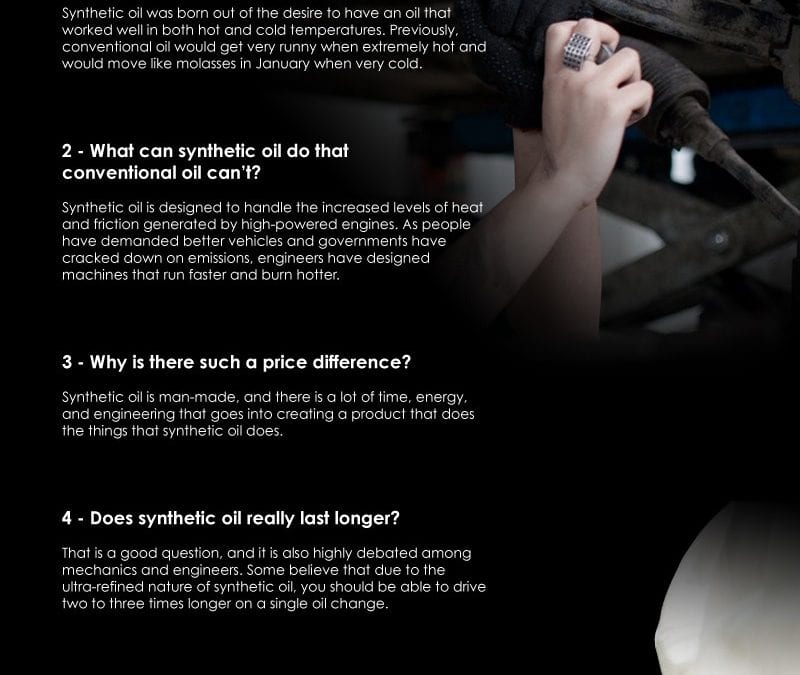 Synthetic oil was born out of the desire to have an oil that worked well in both hot and cold temperatures. Previously, conventional oil would get very runny when extremely hot and would move like molasses in January when very cold.

2 - What can synthetic oil do that conventional oil can't?

Synthetic oil is designed to handle the increased levels of heat and friction generated by high-powered engines. As people have demanded better vehicles and governments have cracked down on emissions, engineers have designed machines that run faster and burn hotter.

3 - Why is there such a price difference?

Synthetic oil is man-made, and there is a lot of time, energy, and engineering that goes into creating a product that does the things that synthetic oil does.

4 - Does synthetic oil really last longer?

That is a good question, and it is also highly debated among mechanics and engineers. Some believe that due to the ultra-refined nature of synthetic oil, you should be able to drive two to three times longer on a single oil change.