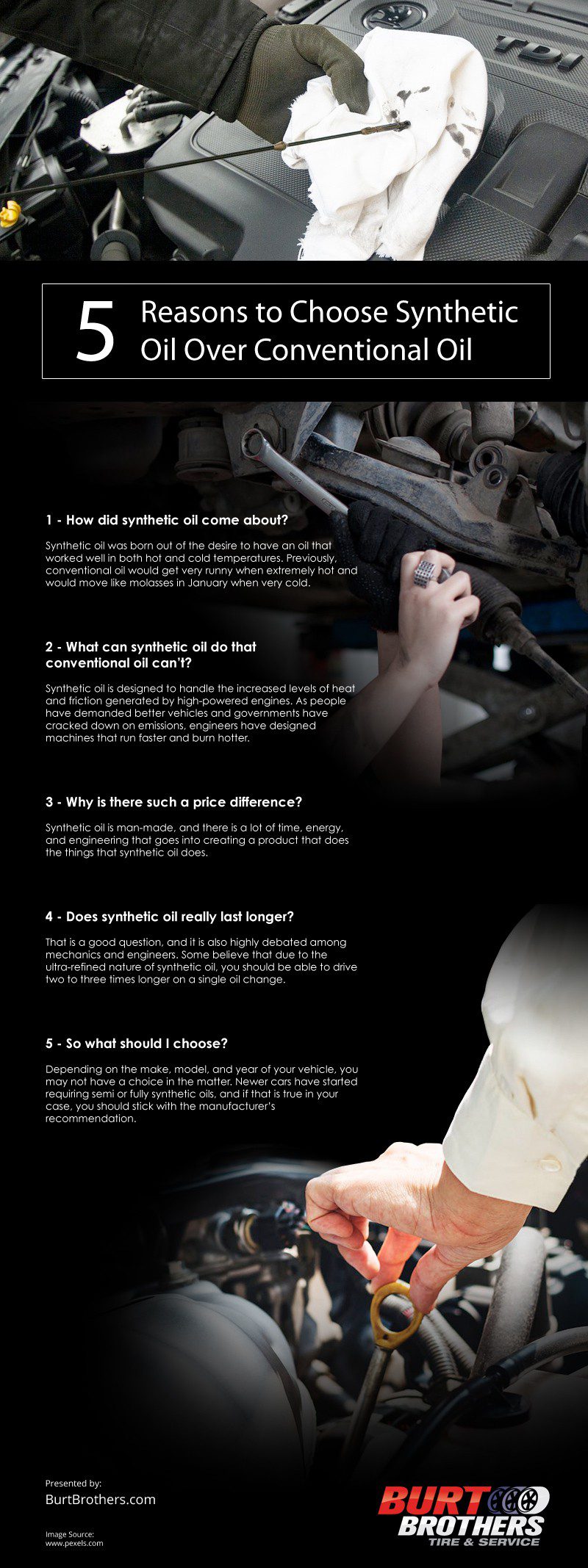 TDI

5 Reasons to Choose Synthetic Oil Over Conventional Oil

1 - How did synthetic oil come about?

Synthetic oil was born out of the desire to have an oil that worked well in both hot and cold temperatures. Previously, conventional oil would get very runny when extremely hot and would move like molasses in January when very cold.

2 - What can synthetic oil do that conventional oil can't?

Synthetic oil is designed to handle the increased levels of heat and friction generated by high-powered engines. As people have demanded better vehicles and governments have cracked down on emissions, engineers have designed machines that run faster and burn hotter.

3 - Why is there such a price difference?

Synthetic oil is man-made, and there is a lot of time, energy, and engineering that goes into creating a product that does the things that synthetic oil does.

4 - Does synthetic oil really last longer?

That is a good question, and it is also highly debated among mechanics and engineers. Some believe that due to the ultra-refined nature of synthetic oil, you should be able to drive two to three times longer on a single oil change.

5 - So what should I choose?

Depending on the make, model, and year of your vehicle, you may not have a choice in the matter. Newer cars have started requiring semi or fully synthetic oils, and if that is true in your case, you should stick with the manufacturer's recommendation.

Presented by:
BurtBrothers.com

Image Source:
www.pexels.com

BURT BROTHERS
TIRE & SERVICE