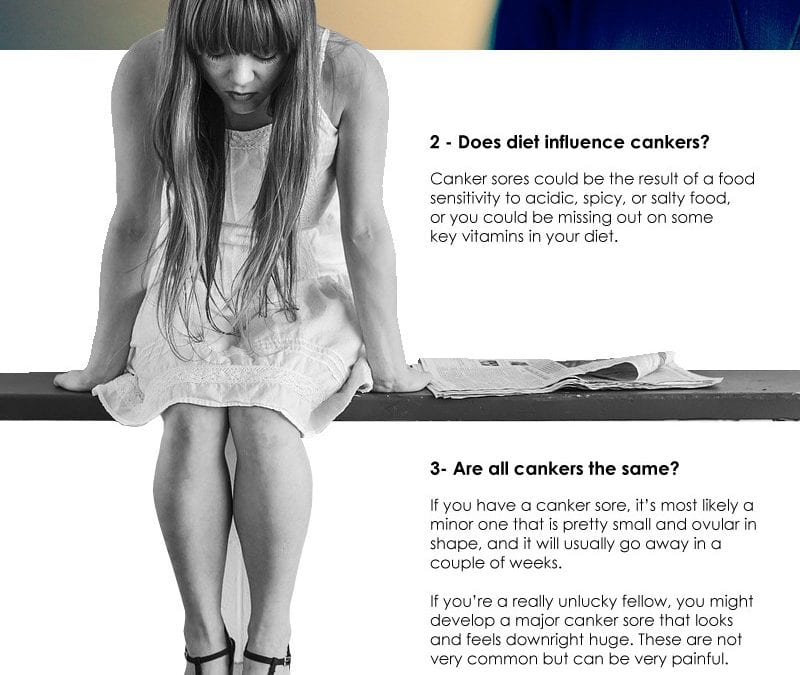 2 - Does diet influence cankers?

Canker sores could be the result of a food sensitivity to acidic, spicy, or salty food, or you could be missing out on some key vitamins in your diet.

3- Are all cankers the same?

If you have a canker sore, it's most likely a minor one that is pretty small and ovular in shape, and it will usually go away in a couple of weeks.

If you're a really unlucky fellow, you might develop a major canker sore that looks and feels downright huge. These are not very common but can be very painful.