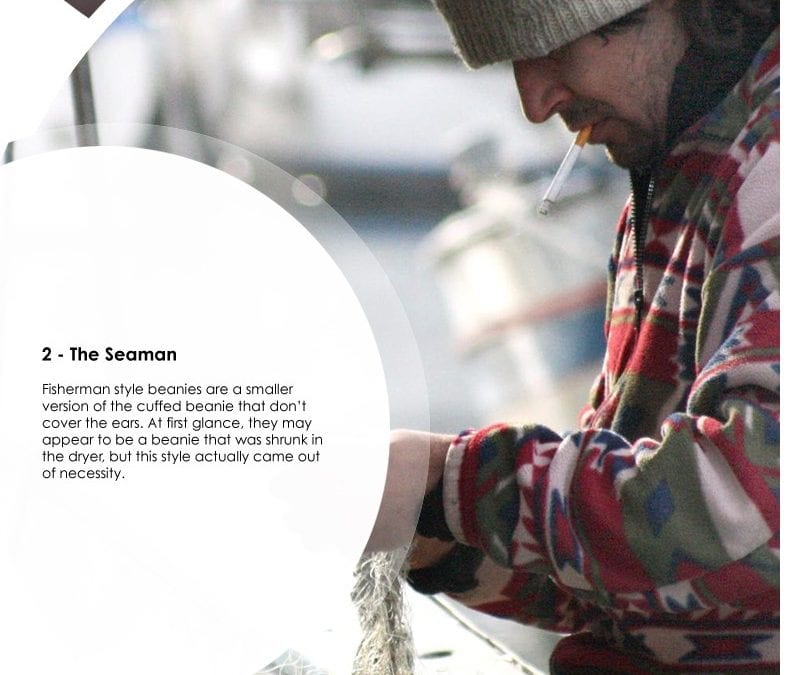 2 - The Seaman

Fisherman style beanies are a smaller version of the cuffed beanie that don't cover the ears. At first glance, they may appear to be a beanie that was shrunk in the dryer, but this style actually came out of necessity.