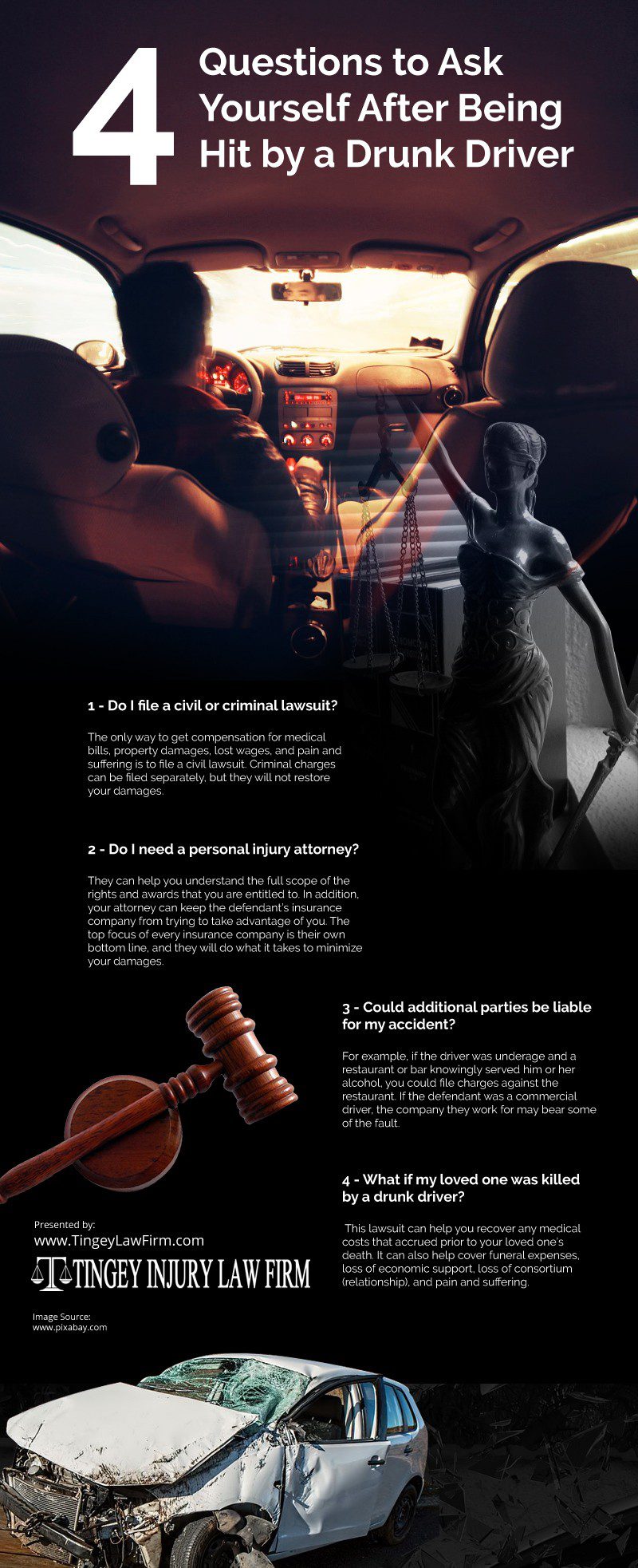 4 Questions to Ask Yourself After Being Hit by a Drunk Driver

1 - Do I file a civil or criminal lawsuit?

The only way to get compensation for medical bills, property damages, lost wages, and pain and suffering is to file a civil lawsuit. Criminal charges can be filed separately, but they will not restore your damages.

2 - Do I need a personal injury attorney?

They can help you understand the full scope of the rights and awards that you are entitled to. In addition, your attorney can keep the defendant's insurance company from trying to take advantage of you. The top focus of every insurance company is their own bottom line, and they will do what it takes to minimize your damages.

3 - Could additional parties be liable for my accident?

For example, if the driver was underage and a restaurant or bar knowingly served him or her alcohol, you could file charges against the restaurant. If the defendant was a commercial driver, the company they work for may bear some of the fault.

4 - What if my loved one was killed by a drunk driver?

This lawsuit can help you recover any medical costs that accrued prior to your loved one's death. It can also help cover funeral expenses, loss of economic support, loss of consortium (relationship), and pain and suffering.

Presented by:
www.TingeyLawFirm.com
TINGEY INJURY LAW FIRM

Image Source:
www.pixabay.com