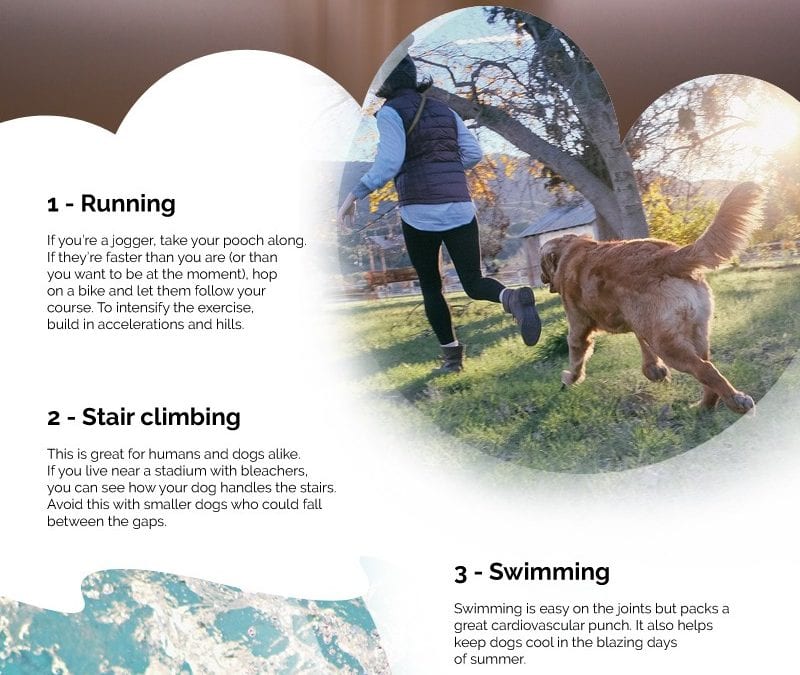 1 - Running

If you're a jogger, take your pooch along. If they're faster than you are (or than you want to be at the moment), hop on a bike and let them follow your course. To intensify the exercise, build in accelerations and hills.

2 - Stair climbing

This is great for humans and dogs alike. If you live near a stadium with bleachers, you can see how your dog handles the stairs. Avoid this with smaller dogs who could fall between the gaps.

3 - Swimming

Swimming is easy on the joints but packs a great cardiovascular punch. It also helps keep dogs cool in the blazing days of summer.