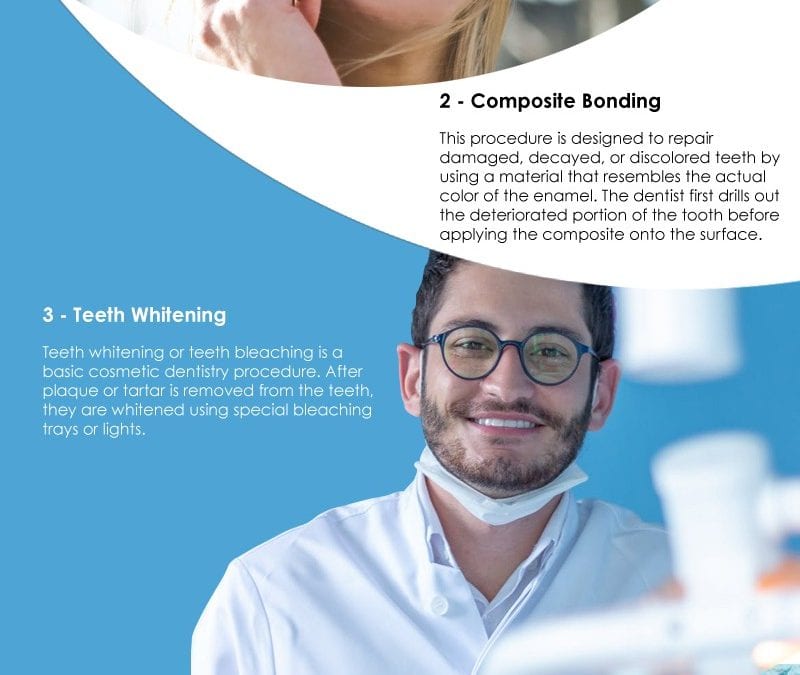 2 - Composite Bonding

This procedure is designed to repair damaged, decayed, or discolored teeth by using a material that resembles the actual color of the enamel. The dentist first drills out the deteriorated portion of the tooth before applying the composite onto the surface.

3 - Teeth Whitening

Teeth whitening or teeth bleaching is a basic cosmetic dentistry procedure. After plaque or tartar is removed from the teeth, they are whitened using special bleaching trays or lights.