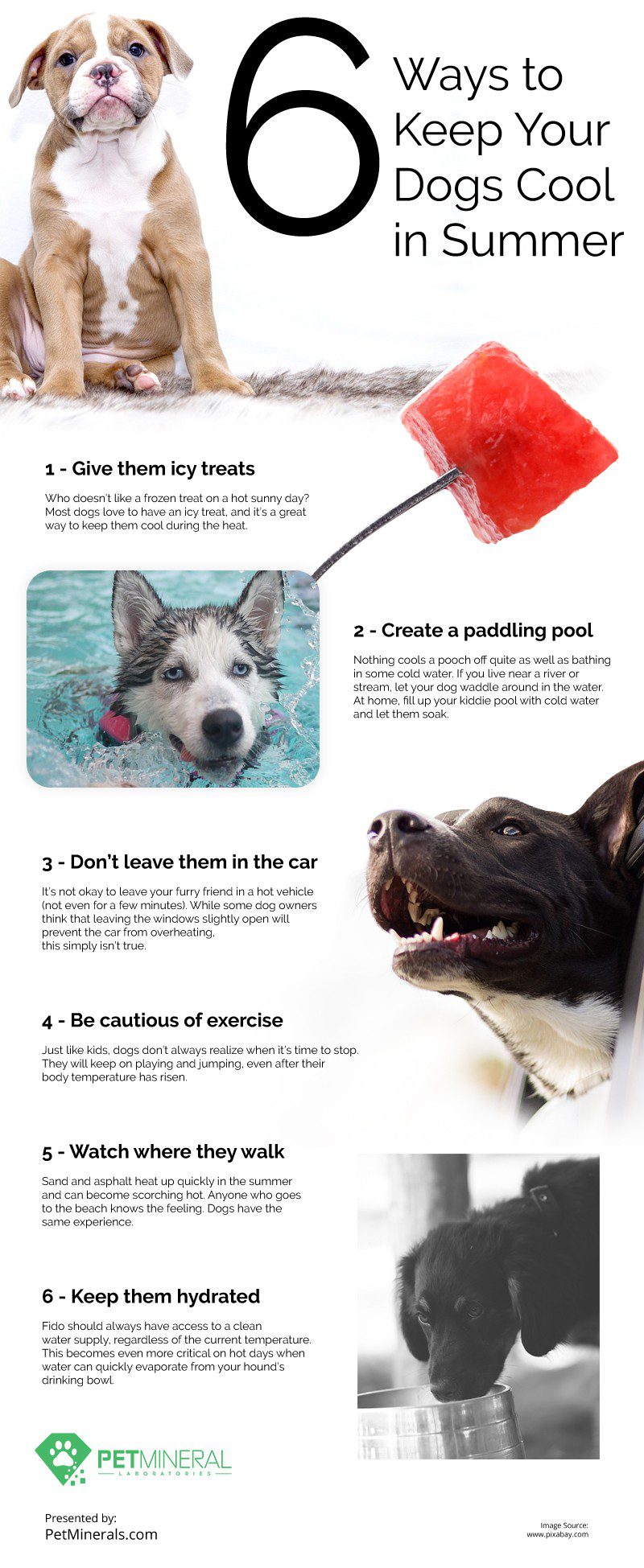 6 Ways to Keep Your Dogs Cool in Summer

1 - Give them icy treats

Who doesn't like a frozen treat on a hot sunny day? Most dogs love to have an icy treat, and it's a great way to keep them cool during the heat.

2 - Create a paddling pool

Nothing cools a pooch off quite as well as bathing in some cold water. If you live near a river or stream, let your dog waddle around in the water. At home, fill up your kiddie pool with cold water and let them soak.

3 - Don't leave them in the car

It's not okay to leave your furry friend in a hot vehicle (not even for a few minutes). While some dog owners think that leaving the windows slightly open will prevent the car from overheating, this simply isn't true.

4 - Be cautious of exercise

Just like kids, dogs don't always realize when it's time to stop. They will keep on playing and jumping, even after their body temperature has risen.

5 - Watch where they walk

Sand and asphalt heat up quickly in the summer and can become scorching hot. Anyone who goes to the beach knows the feeling. Dogs have the same experience.

6 - Keep them hydrated

Fido should always have access to a clean water supply, regardless of the current temperature. This becomes even more critical on hot days when water can quickly evaporate from your hound's drinking bowl.

PETMINERAL LABORATORIES

Presented by:
PetMinerals.com

Image Source:
www.pixabay.com