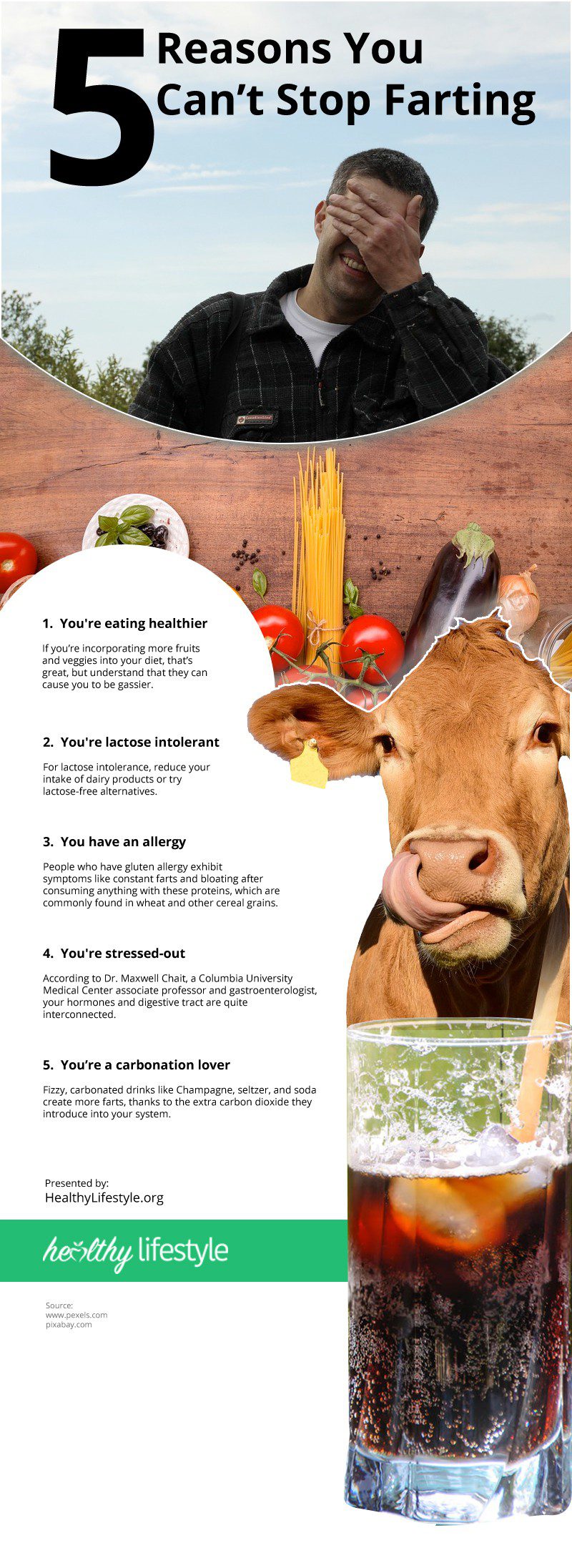 5 Reasons You Can't Stop Farting

1. You're eating healthier

If you're incorporating more fruits and veggies into your diet, that's great, but understand that they can cause you to be gassier.

2. You're lactose intolerant

For lactose intolerance, reduce your intake of dairy products or try lactose-free alternatives.

3. You have an allergy

People who have gluten allergy exhibit symptoms like constant farts and bloating after consuming anything with these proteins, which are commonly found in wheat and other cereal grains.

4. You're stressed-out

According to Dr. Maxwell Chait, a Columbia University Medical Center associate professor and gastroenterologist, your hormones and digestive tract are quite interconnected.

5. You're a carbonation lover

Fizzy, carbonated drinks like Champagne, seltzer, and soda create more farts, thanks to the extra carbon dioxide they introduce into your system.

Presented by:
HealthyLifestyle.org

healthy lifestyle

Source:
www.pexels.com
pixabay.com