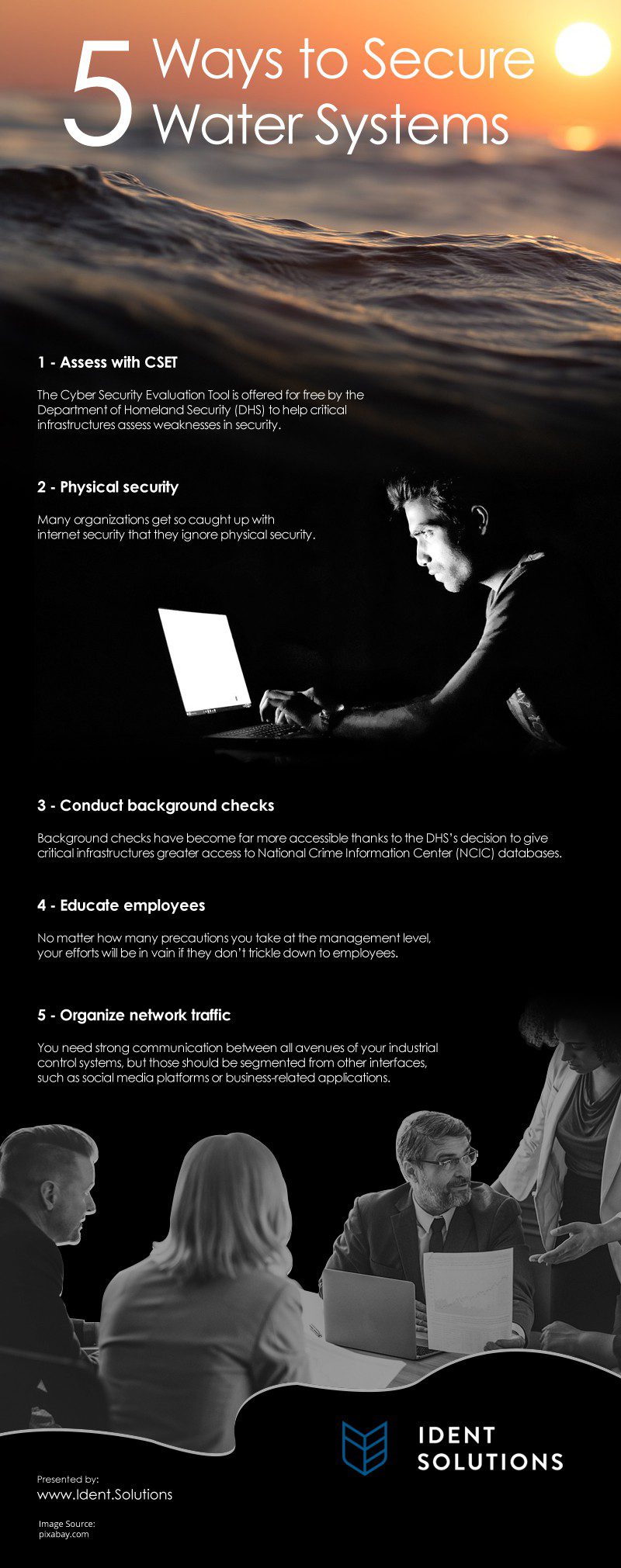 5 Ways to Secure Water Systems

1 - Assess with CSET

The Cyber Security Evaluation Tool is offered for free by the Department of Homeland Security (DHS) to help critical infrastructures assess weaknesses in security.

2 - Physical security

Many organizations get so caught up with internet security that they ignore physical security.

3 - Conduct background checks

Background checks have become far more accessible thanks to the DHS's decision to give critical infrastructures greater access to National Crime Information Center (NCIC) databases.

4 - Educate employees

No matter how many precautions you take at the management level, your efforts will be in vain if they don't trickle down to employees.

5 - Organize network traffic

You need strong communication between all avenues of your industrial control systems, but those should be segmented from other interfaces, such as social media platforms or business-related applications.

IDENT SOLUTIONS

Presented by:
www.Ident.Solutions

Image Source:
pixabay.com