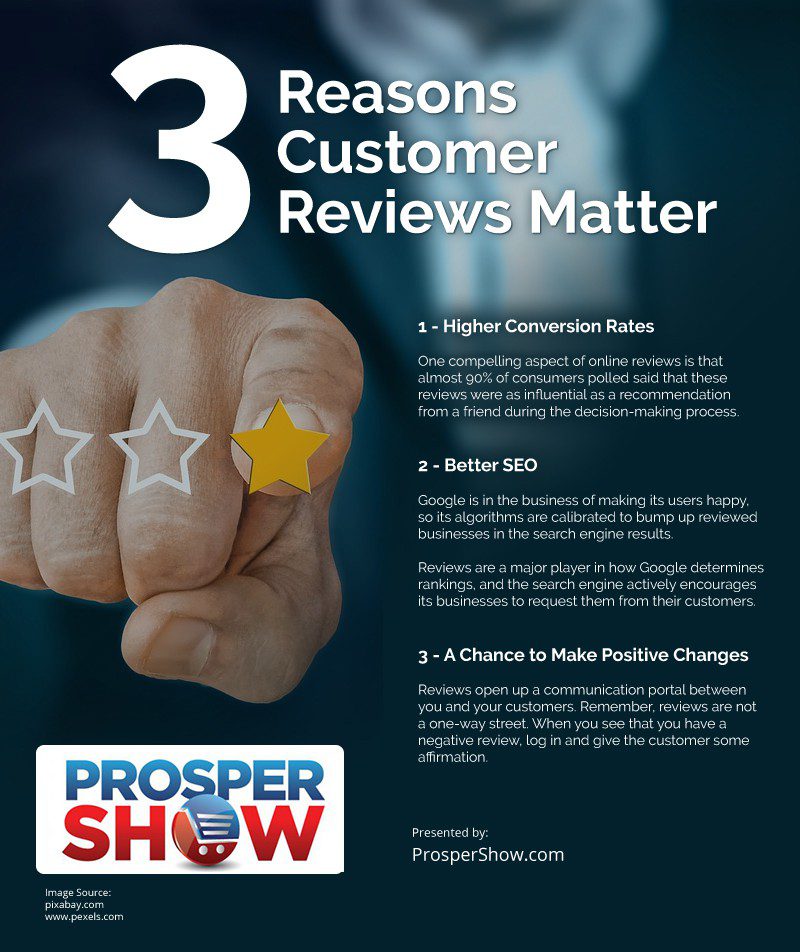 3 Reasons Customer Reviews Matter

1 - Higher Conversion Rates

One compelling aspect of online reviews is that almost 90% of consumers polled said that these reviews were as influential as a recommendation from a friend during the decision-making process.

2 - Better SEO

Google is in the business of making its users happy, so its algorithms are calibrated to bump up reviewed businesses in the search engine results.

Reviews are a major player in how Google determines rankings, and the search engine actively encourages its businesses to request them from their customers.

3 - A Chance to Make Positive Changes

Reviews open up a communication portal between you and your customers. Remember, reviews are not a one-way street. When you see that you have a negative review, log in and give the customer some affirmation.

PROSPER SHOW

Presented by:
ProsperShow.com

Image Source:
pixabay.com
www.pexels.com