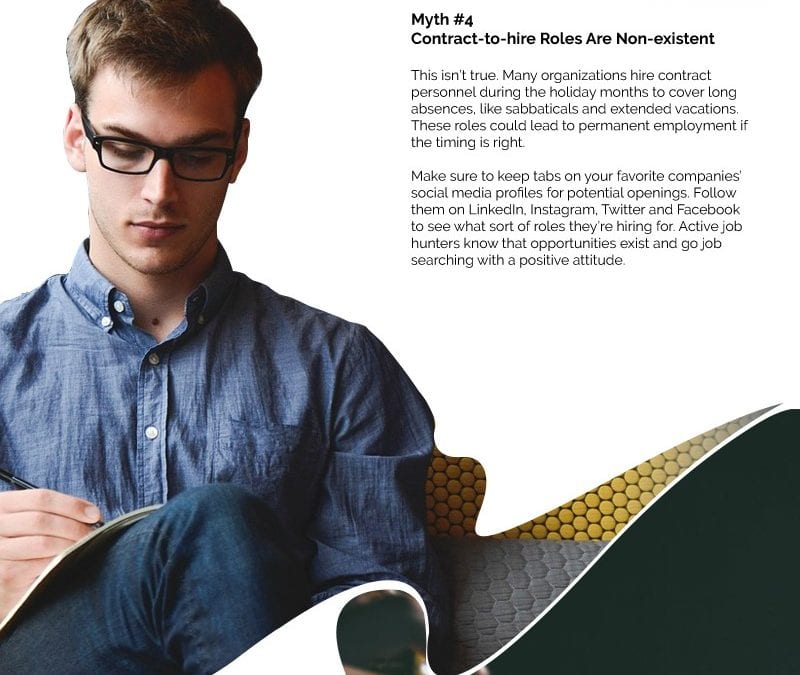 Myth #4
Contract-to-hire Roles Are Non-existent

This isn't true. Many organizations hire contract personnel during the holiday months to cover long absences, like sabbaticals and extended vacations. These roles could lead to permanent employment if the timing is right.

Make sure to keep tabs on your favorite companies' social media profiles for potential openings. Follow them on LinkedIn, Instagram, Twitter and Facebook to see what sort of roles they're hiring for. Active job hunters know that opportunities exist and go job searching with a positive attitude.