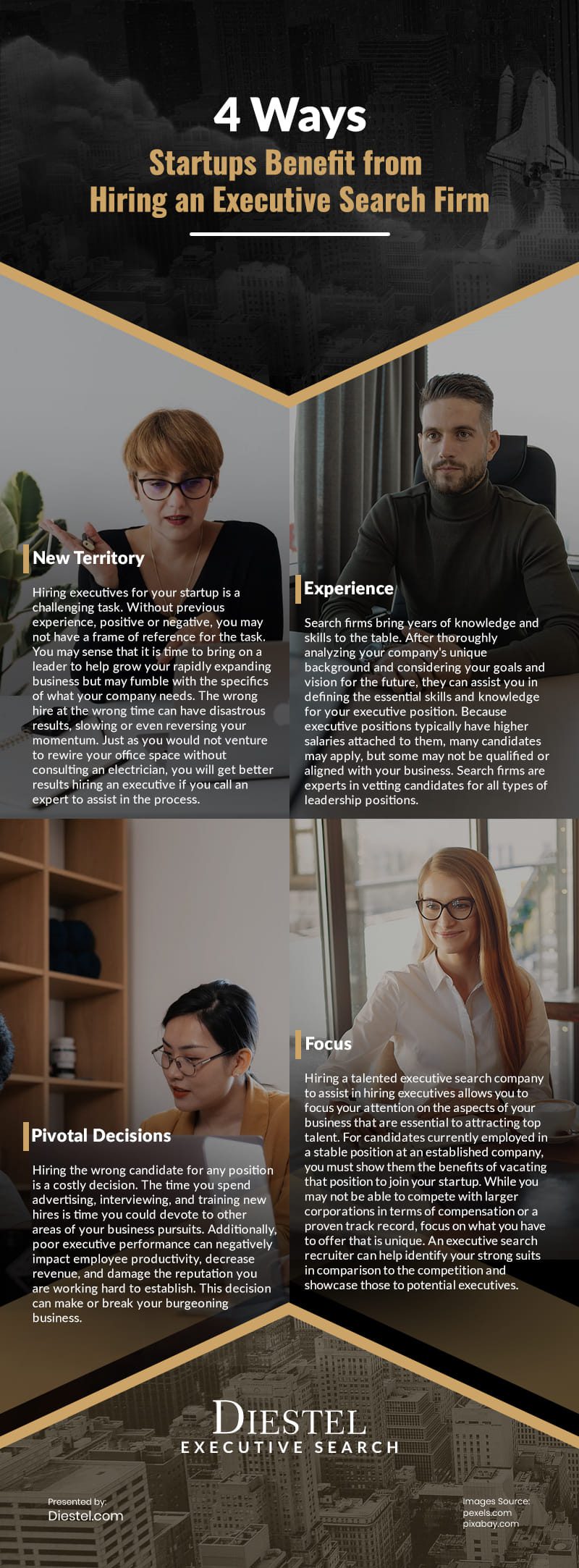 4 Ways
Startups Benefit from Hiring an Executive Search Firm

New Territory

Hiring executives for your startup is a challenging task. Without previous experience, positive or negative, you may not have a frame of reference for the task. You may sense that it is time to bring on a leader to help grow your rapidly expanding business but may fumble with the specifics of what your company needs. The wrong hire at the wrong time can have disastrous results, slowing or even reversing your momentum. Just as you would not venture to rewire your office space without consulting an electrician, you will get better results hiring an executive if you call an expert to assist in the process.

Experience

Search firms bring years of knowledge and skills to the table. After thoroughly analyzing your company's unique background and considering your goals and vision for the future, they can assist you in defining the essential skills and knowledge for your executive position. Because executive positions typically have higher salaries attached to them, many candidates may apply, but some may not be qualified or aligned with your business. Search firms are experts in vetting candidates for all types of leadership positions.

Pivotal Decisions

Hiring the wrong candidate for any position is a costly decision. The time you spend advertising, interviewing, and training new hires is time you could devote to other areas of your business pursuits. Additionally, poor executive performance can negatively impact employee productivity, decrease revenue, and damage the reputation you are working hard to establish. This decision can make or break your burgeoning business.

Focus

Hiring a talented executive search company to assist in hiring executives allows you to focus your attention on the aspects of your business that are essential to attracting top talent. For candidates currently employed in a stable position at an established company, you must show them the benefits of vacating that position to join your startup. While you may not be able to compete with larger corporations in terms of compensation or a proven track record, focus on what you have to offer that is unique. An executive search recruiter can help identify your strong suits in comparison to the competition and showcase those to potential executives.

DIESTEL
EXECUTIVE SEARCH

Presented by:
Diestel.com

Images Source:
pexels.com
pixabay.com