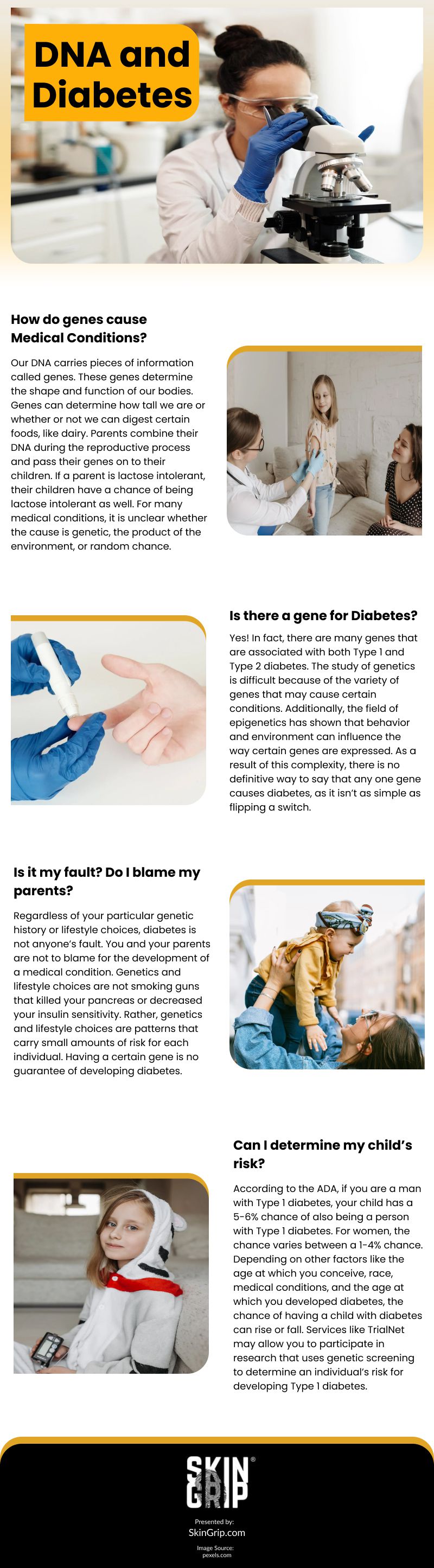 DNA and Diabetes

How do genes cause Medical Conditions?

Our DNA carries pieces of information called genes. These genes determine the shape and function of our bodies. Genes can determine how tall we are or whether or not we can digest certain foods, like dairy. Parents combine their DNA during the reproductive process and pass their genes on to their children. If a parent is lactose intolerant, their children have a chance of being lactose intolerant as well. For many medical conditions, it is unclear whether the cause is genetic, the product of the environment, or random chance.

Is there a gene for Diabetes?

Yes! In fact, there are many genes that are associated with both Type 1 and Type 2 diabetes. The study of genetics is difficult because of the variety of genes that may cause certain conditions. Additionally, the field of epigenetics has shown that behavior and environment can influence the way certain genes are expressed. As a result of this complexity, there is no definitive way to say that any one gene causes diabetes, as it isn't as simple as flipping a switch.

Is it my fault? Do I blame my parents?

Regardless of your particular genetic history or lifestyle choices, diabetes is not anyone's fault. You and your parents are not to blame for the development of a medical condition. Genetics and lifestyle choices are not smoking guns that killed your pancreas or decreased your insulin sensitivity. Rather, genetics and lifestyle choices are patterns that carry small amounts of risk for each individual. Having a certain gene is no guarantee of developing diabetes.

Can I determine my child's risk?

According to the ADA, if you are a man with Type 1 diabetes, your child has a 5-6% chance of also being a person with Type 1 diabetes. For women, the chance varies between a 1-4% chance. Depending on other factors like the age at which you conceive, race, medical conditions, and the age at which you developed diabetes, the chance of having a child with diabetes can rise or fall. Services like TrialNet may allow you to participate in research that uses genetic screening to determine an individual's risk for developing Type 1 diabetes.

SKIN GRIP®

Presented by:
SkinGrip.com

Image Source:
pexels.com