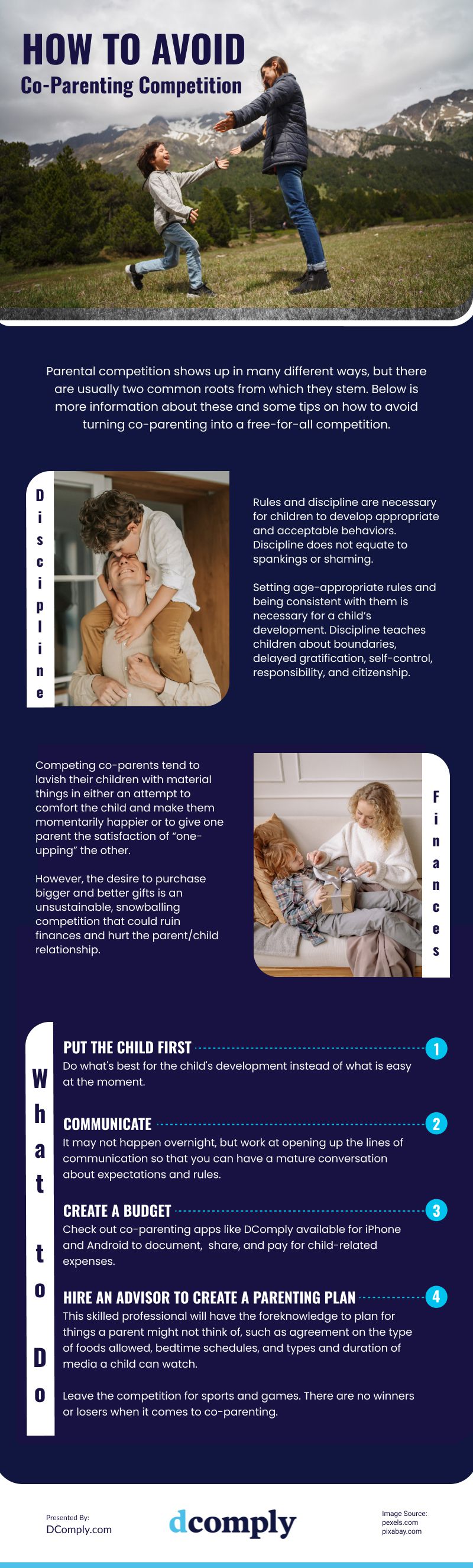 HOW TO AVOID
Co-Parenting Competition

Parental competition shows up in many different ways, but there are usually two common roots from which they stem. Below is more information about these and some tips on how to avoid turning co-parenting into a free-for-all competition.

Discipline

Rules and discipline are necessary for children to develop appropriate and acceptable behaviors. Discipline does not equate to spankings or shaming.

Setting age-appropriate rules and being consistent with them is necessary for a child's development. Discipline teaches children about boundaries, delayed gratification, self-control, responsibility, and citizenship.

Competing co-parents tend to lavish their children with material things in either an attempt to comfort the child and make them momentarily happier or to give one parent the satisfaction of "one-upping" the other.

However, the desire to purchase bigger and better gifts is an unsustainable, snowballing competition that could ruin finances and hurt the parent/child relationship.

Finances

What to Do

PUT THE CHILD FIRST
1
Do what's best for the child's development instead of what is easy at the moment.

COMMUNICATE
2
It may not happen overnight, but work at opening up the lines of communication so that you can have a mature conversation about expectations and rules.

CREATE A BUDGET
3
Check out co-parenting apps like DComply available for iPhone and Android to document, share, and pay for child-related expenses.

HIRE AN ADVISOR TO CREATE A PARENTING PLAN
4
This skilled professional will have the foreknowledge to plan for things a parent might not think of, such as agreement on the type of foods allowed, bedtime schedules, and types and duration of media a child can watch.

Leave the competition for sports and games. There are no winners or losers when it comes to co-parenting.

Presented By:
DComply.com

dcomply

Image Source:
pexels.com
pixabay.com