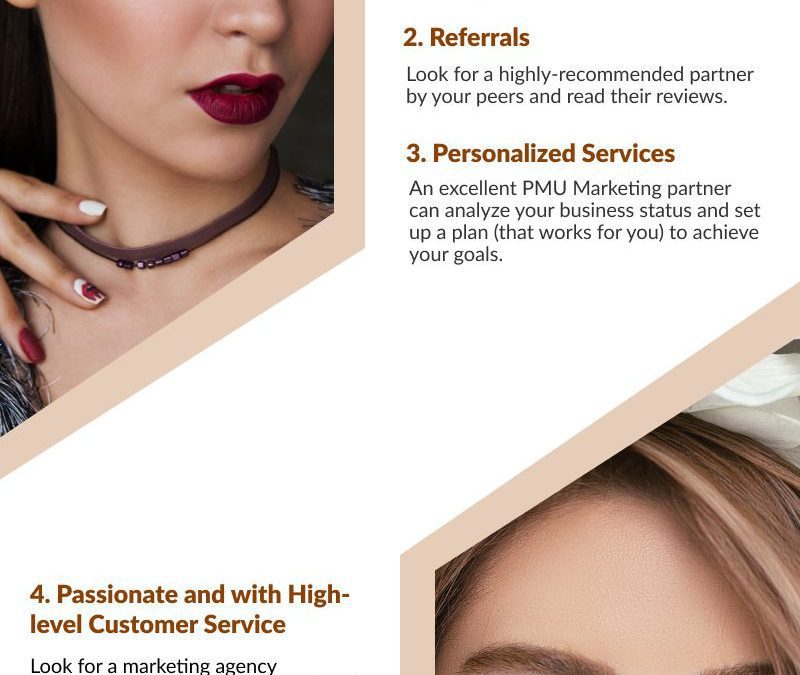 2. Referrals

Look for a highly-recommended partner by your peers and read their reviews.

3. Personalized Services

An excellent PMU Marketing partner can analyze your business status and set up a plan (that works for you) to achieve your goals.

4. Passionate and with High-level Customer Service

Look for a marketing agency