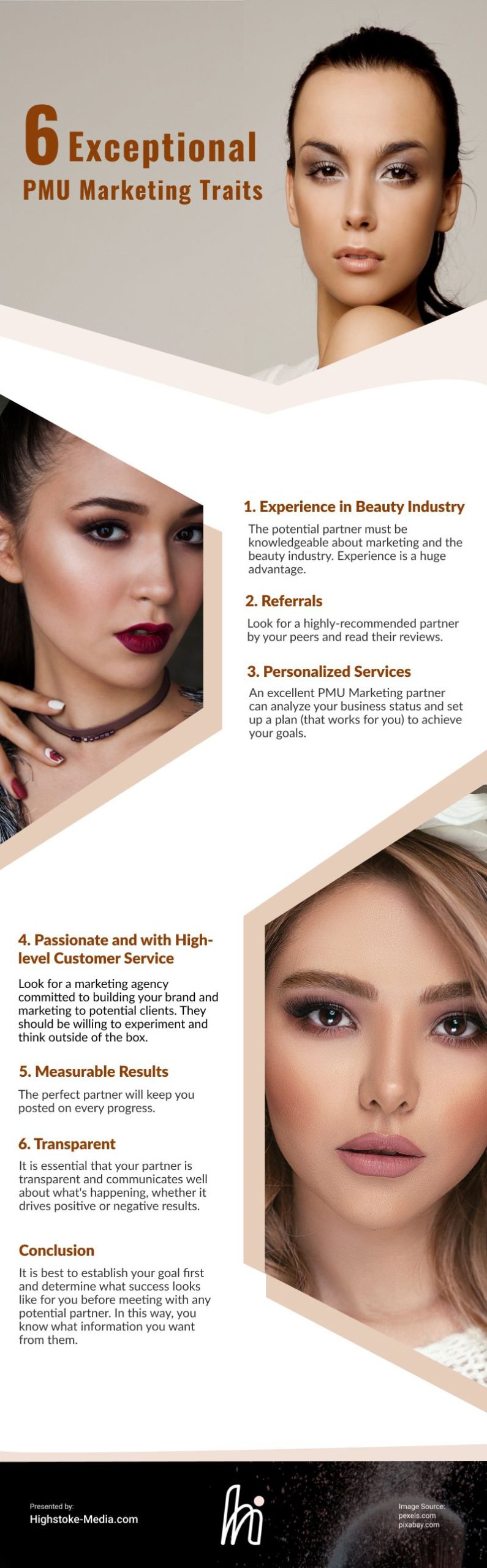 6 Exceptional
PMU Marketing Traits

1. Experience in Beauty Industry

The potential partner must be knowledgeable about marketing and the beauty industry. Experience is a huge advantage.

2. Referrals

Look for a highly-recommended partner by your peers and read their reviews.

3. Personalized Services

An excellent PMU Marketing partner can analyze your business status and set up a plan (that works for you) to achieve your goals.

4. Passionate and with High-level Customer Service

Look for a marketing agency committed to building your brand and marketing to potential clients. They should be willing to experiment and think outside of the box.

5. Measurable Results

The perfect partner will keep you posted on every progress.

6. Transparent

It is essential that your partner is transparent and communicates well about what's happening, whether it drives positive or negative results.

Conclusion

It is best to establish your goal first and determine what success looks like for you before meeting with any potential partner. In this way, you know what information you want from them.

Presented by:
Highstoke-Media.com

hi

Image Source:
pexels.com
pixabay.com