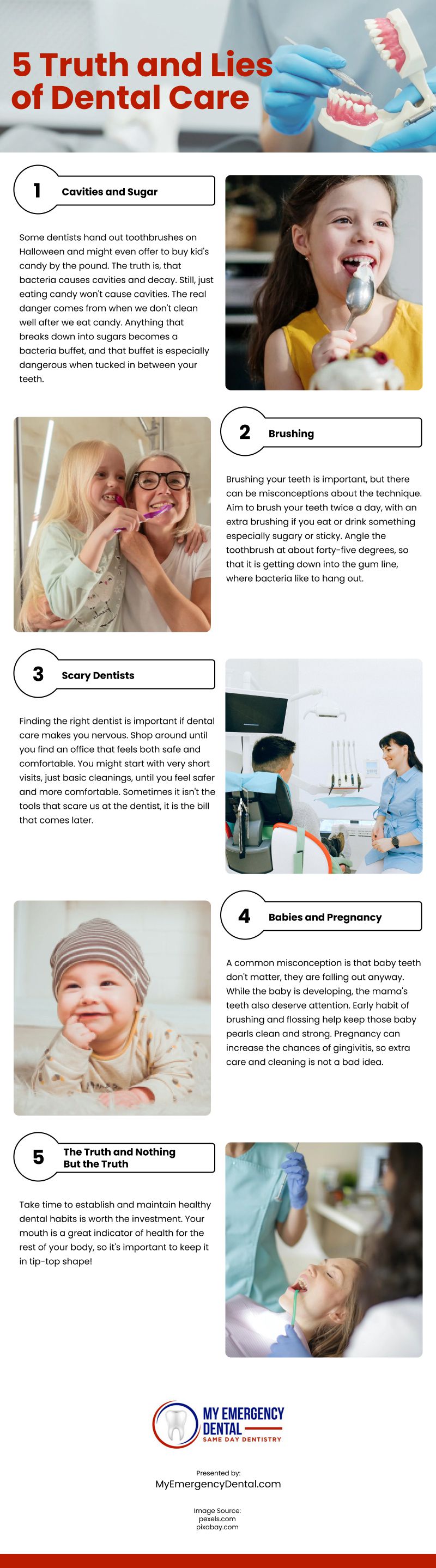 5 Truth and Lies of Dental Care

1 Cavities and Sugar

Some dentists hand out toothbrushes on Halloween and might even offer to buy kid's candy by the pound. The truth is, that bacteria causes cavities and decay. Still, just eating candy won't cause cavities. The real danger comes from when we don't clean well after we eat candy. Anything that breaks down into sugars becomes a bacteria buffet, and that buffet is especially dangerous when tucked in between your teeth.

2 Brushing

Brushing your teeth is important, but there can be misconceptions about the technique. Aim to brush your teeth twice a day, with an extra brushing if you eat or drink something especially sugary or sticky. Angle the toothbrush at about forty-five degrees, so that it is getting down into the gum line, where bacteria like to hang out.

3 Scary Dentists

Finding the right dentist is important if dental care makes you nervous. Shop around until you find an office that feels both safe and comfortable. You might start with very short visits, just basic cleanings, until you feel safer and more comfortable. Sometimes it isn't the tools that scare us at the dentist, it is the bill that comes later.

4 Babies and Pregnancy

A common misconception is that baby teeth don't matter, they are falling out anyway. While the baby is developing, the mama's teeth also deserve attention. Early habit of brushing and flossing help keep those baby pearls clean and strong. Pregnancy can increase the chances of gingivitis, so extra care and cleaning is not a bad idea.

5 The Truth and Nothing But the Truth

Take time to establish and maintain healthy dental habits is worth the investment. Your mouth is a great indicator of health for the rest of your body, so it's important to keep it in tip-top shape!

MY EMERGENCY DENTAL
SAME DAY DENTISTRY

Presented by:
MyEmergencyDental.com

Image Source:
pexels.com
pixabay.com