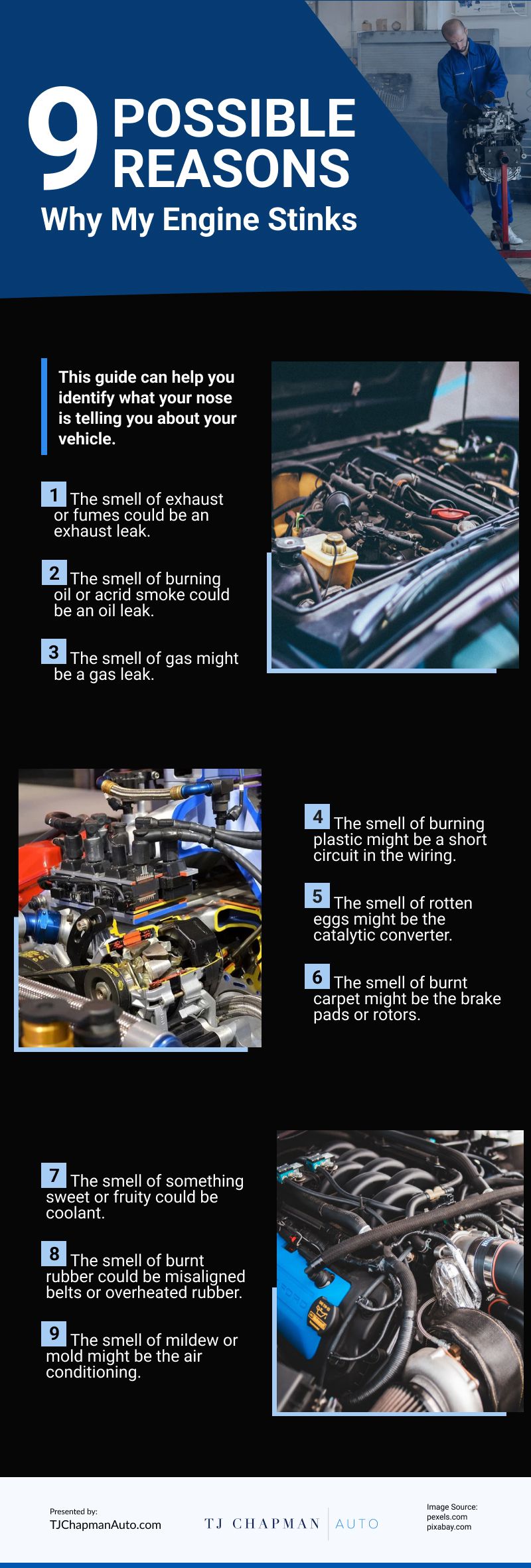 9 POSSIBLE REASONS
Why My Engine Stinks

This guide can help you identify what your nose is telling you about your vehicle.

1 The smell of exhaust or fumes could be an exhaust leak.

2 The smell of burning oil or acrid smoke could be an oil leak.

3 The smell of gas might be a gas leak.

4 The smell of burning plastic might be a short circuit in the wiring.

5 The smell of rotten eggs might be the catalytic converter.

6 The smell of burnt carpet might be the brake pads or rotors.

7 The smell of something sweet or fruity could be coolant.

8 The smell of burnt rubber could be misaligned belts or overheated rubber.

9 The smell of mildew or mold might be the air conditioning.

Presented by:
TJChapmanAuto.com

TJ CHAPMAN AUTO

Image Source:
pexels.com
pixabay.com