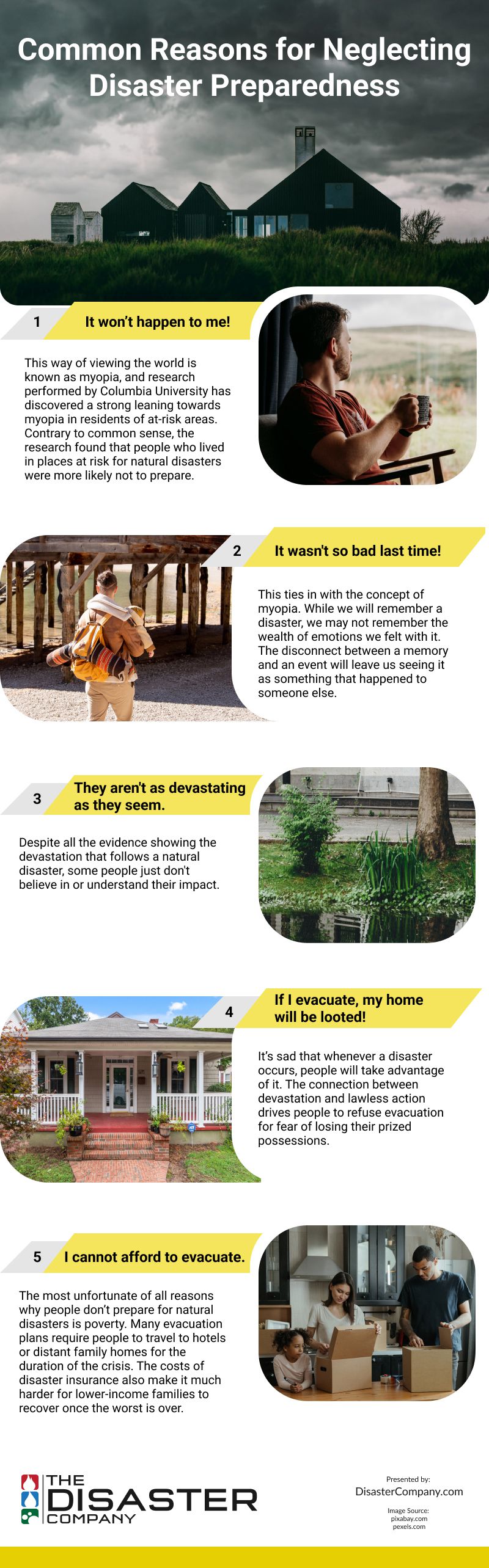 Common Reasons for Neglecting Disaster Preparedness

1 It won't happen to me!

This way of viewing the world is known as myopia, and research performed by Columbia University has discovered a strong leaning towards myopia in residents of at-risk areas. Contrary to common sense, the research found that people who lived in places at risk for natural disasters were more likely not to prepare.

2 It wasn't so bad last time!

This ties in with the concept of myopia. While we will remember a disaster, we may not remember the wealth of emotions we felt with it. The disconnect between a memory and an event will leave us seeing it as something that happened to someone else.

3 They aren't as devastating as they seem.

Despite all the evidence showing the devastation that follows a natural disaster, some people just don't believe in or understand their impact.

4 If I evacuate, my home will be looted!

It's sad that whenever a disaster occurs, people will take advantage of it. The connection between devastation and lawless action drives people to refuse evacuation for fear of losing their prized possessions.

5 I cannot afford to evacuate.

The most unfortunate of all reasons why people don't prepare for natural disasters is poverty. Many evacuation plans require people to travel to hotels or distant family homes for the duration of the crisis. The costs of disaster insurance also make it much harder for lower-income families to recover once the worst is over.

THE DISASTER COMPANY

Presented by:
DisasterCompany.com

Image Source:
pixabay.com
pexels.com