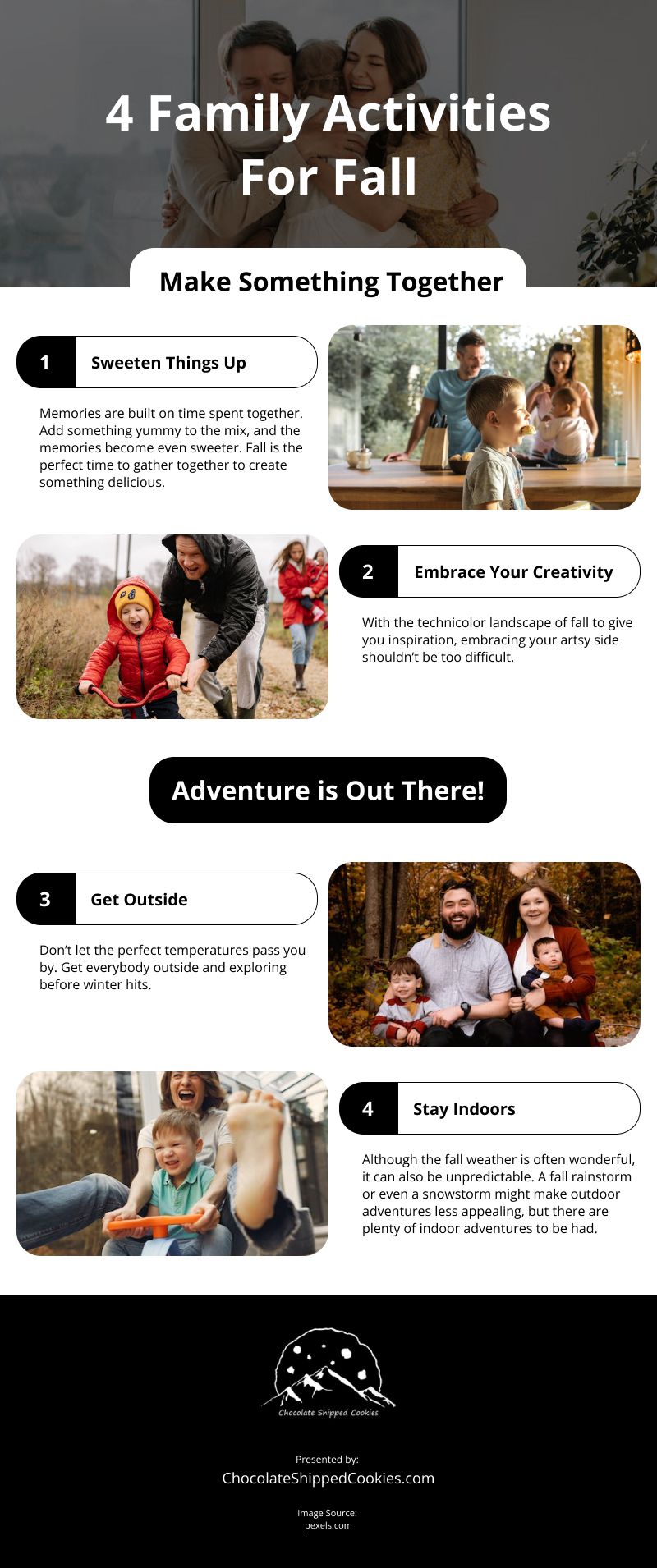 4 Family Activities For Fall

Make Something Together

1 Sweeten Things Up

Memories are built on time spent together. Add something yummy to the mix, and the memories become even sweeter. Fall is the perfect time to gather together to create something delicious.

2 Embrace Your Creativity

With the technicolor landscape of fall to give you inspiration, embracing your artsy side shouldn't be too difficult.

Adventure is Out There!

3 Get Outside

Don't let the perfect temperatures pass you by. Get everybody outside and exploring before winter hits.

4 Stay Indoors

Although the fall weather is often wonderful, it can also be unpredictable. A fall rainstorm or even a snowstorm might make outdoor adventures less appealing, but there are plenty of indoor adventures to be had.

Chocolate Shipped Cookies

Presented by:
ChocolateShippedCookies.com

Image Source:
pexels.com