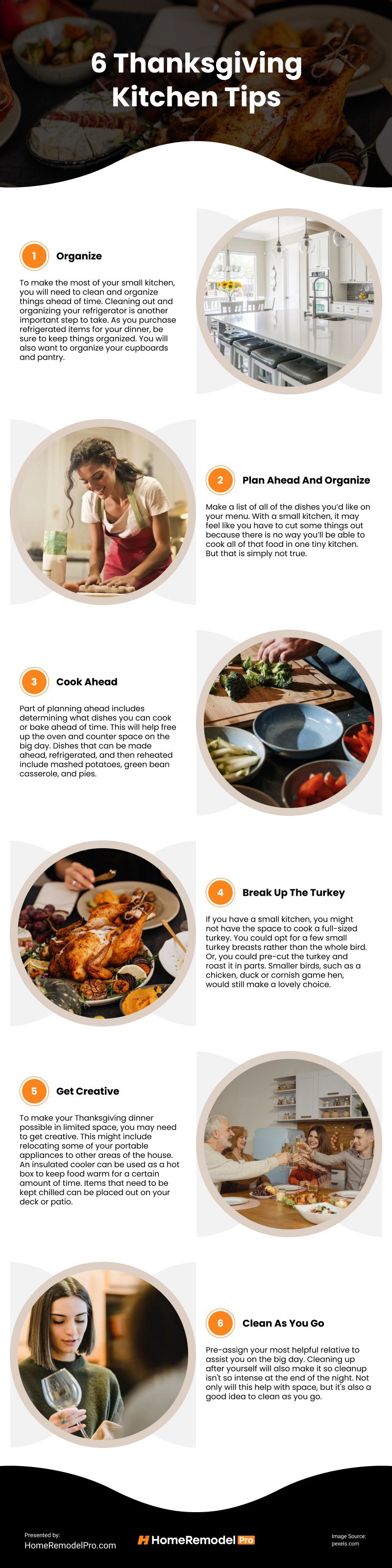 6 Thanksgiving Kitchen Tips

1 Organize

To make the most of your small kitchen, you will need to clean and organize things ahead of time. Cleaning out and organizing your refrigerator is another important step to take. As you purchase refrigerated items for your dinner, be sure to keep things organized. You will also want to organize your cupboards and pantry.

2 Plan Ahead And Organize

Make a list of all of the dishes you'd like on your menu. With a small kitchen, it may feel like you have to cut some things out because there is no way you'll be able to cook all of that food in one tiny kitchen. But that is simply not true.

3 Cook Ahead

Part of planning ahead includes determining what dishes you can cook or bake ahead of time. This will help free up the oven and counter space on the big day. Dishes that can be made ahead, refrigerated, and then reheated include mashed potatoes, green bean casserole, and pies.

4 Break Up The Turkey

If you have a small kitchen, you might not have the space to cook a full-sized turkey. You could opt for a few small turkey breasts rather than the whole bird. Or, you could pre-cut the turkey and roast it in parts. Smaller birds, such as a chicken, duck or cornish game hen, would still make a lovely choice.

5 Get Creative

To make your Thanksgiving dinner possible in limited space, you may need to get creative. This might include relocating some of your portable appliances to other areas of the house. An insulated cooler can be used as a hot box to keep food warm for a certain amount of time. Items that need to be kept chilled can be placed out on your deck or patio.

6 Clean As You Go

Pre-assign your most helpful relative to assist you on the big day. Cleaning up after yourself will also make it so cleanup isn't so intense at the end of the night. Not only will this help with space, but it's also a good idea to clean as you go.

Presented by:
HomeRemodelPro.com

HomeRemodel Pro

Image Source:
pexels.com