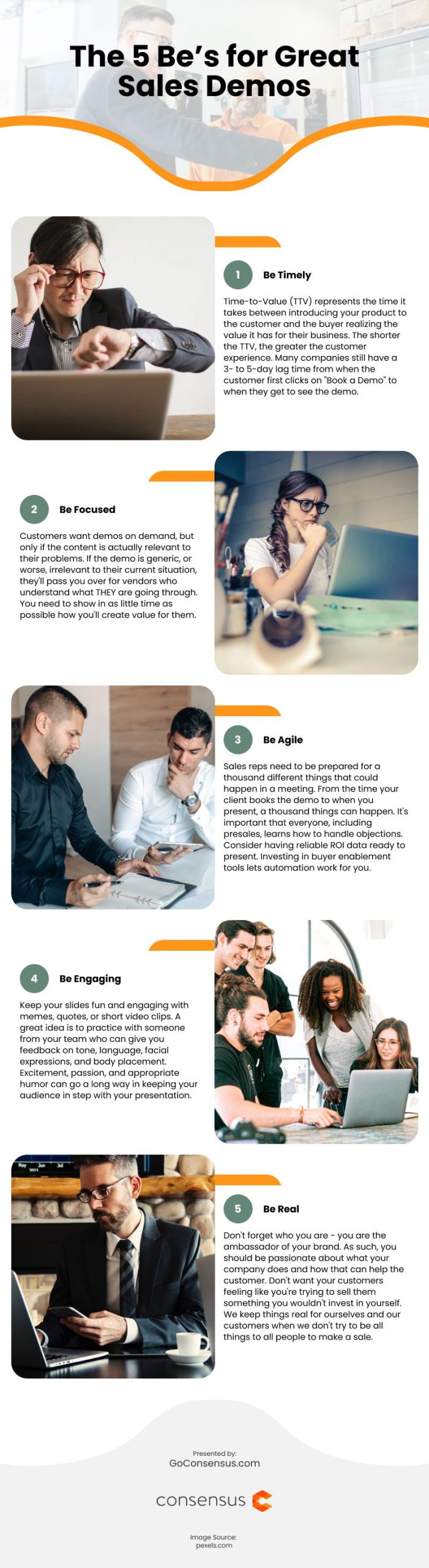 The 5 Be's for Great Sales Demos

1 Be Timely

Time-to-Value (TTV) represents the time it takes between introducing your product to the customer and the buyer realizing the value it has for their business. The shorter the TTV, the greater the customer experience. Many companies still have a 3- to 5-day lag time from when the customer first clicks on "Book a Demo" to when they get to see the demo.

2 Be Focused

Customers want demos on demand, but only if the content is actually relevant to their problems. If the demo is generic, or worse, irrelevant to their current situation, they'll pass you over for vendors who understand what THEY are going through. You need to show in as little time as possible how you'll create value for them.

3 Be Agile

Sales reps need to be prepared for a thousand different things that could happen in a meeting. From the time your client books the demo to when you present, a thousand things can happen. It's important that everyone, including presales, learns how to handle objections. Consider having reliable ROI data ready to present. Investing in buyer enablement tools lets automation work for you.

4 Be Engaging

Keep your slides fun and engaging with memes, quotes, or short video clips. A great idea is to practice with someone from your team who can give you feedback on tone, language, facial expressions, and body placement. Excitement, passion, and appropriate humor can go a long way in keeping your audience in step with your presentation.

5 Be Real

Don't forget who you are - you are the ambassador of your brand. As such, you should be passionate about what your company does and how that can help the customer. Don't want your customers feeling like you're trying to sell them something you wouldn't invest in yourself. We keep things real for ourselves and our customers when we don't try to be all things to all people to make a sale.

Presented by:
GoConsensus.com

consensus

Image Source:
pexels.com