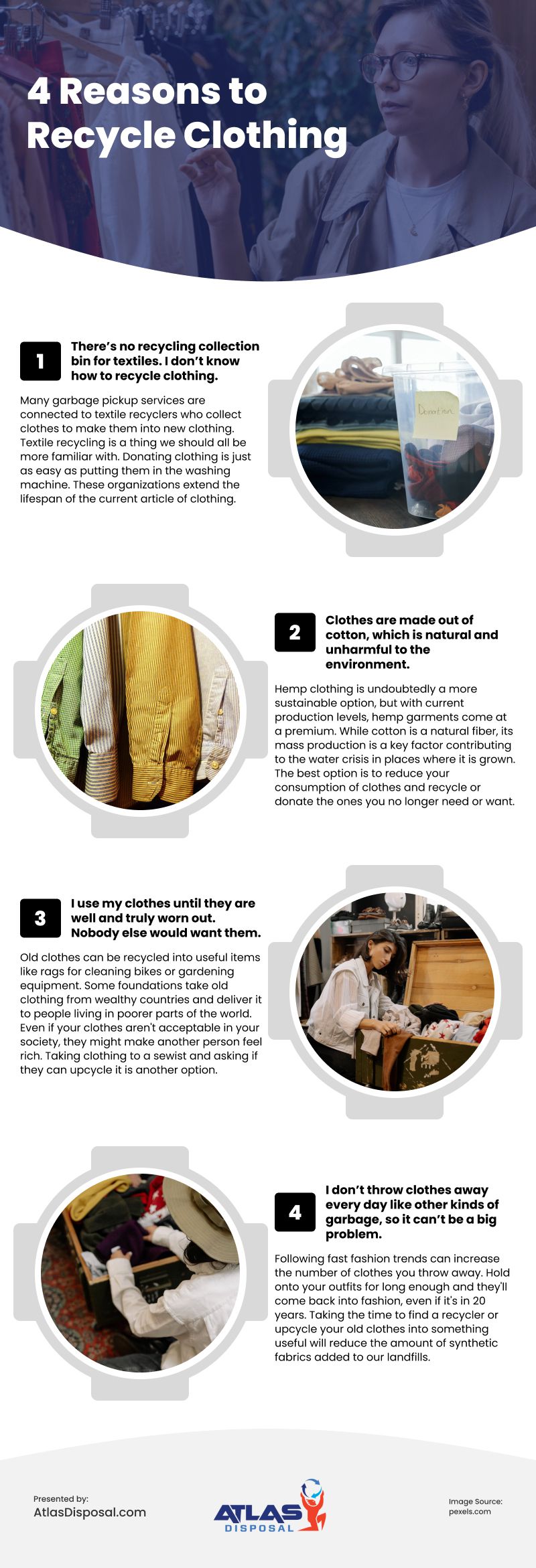 4 Reasons to Recycle Clothing

1

There's no recycling collection bin for textiles. I don't know how to recycle clothing.

Many garbage pickup services are connected to textile recyclers who collect clothes to make them into new clothing. Textile recycling is a thing we should all be more familiar with. Donating clothing is just as easy as putting them in the washing machine. These organizations extend the lifespan of the current article of clothing.

Donation

2

Clothes are made out of cotton, which is natural and unharmful to the environment.

Hemp clothing is undoubtedly a more sustainable option, but with current production levels, hemp garments come at a premium. While cotton is a natural fiber, its mass production is a key factor contributing to the water crisis in places where it is grown. The best option is to reduce your consumption of clothes and recycle or donate the ones you no longer need or want.

3

I use my clothes until they are well and truly worn out. Nobody else would want them.

Old clothes can be recycled into useful items like rags for cleaning bikes or gardening equipment. Some foundations take old clothing from wealthy countries and deliver it to people living in poorer parts of the world. Even if your clothes aren't acceptable in your society, they might make another person feel rich. Taking clothing to a sewist and asking if they can upcycle it is another option.

4

I don't throw clothes away every day like other kinds of garbage, so it can't be a big problem.

Following fast fashion trends can increase the number of clothes you throw away. Hold onto your outfits for long enough and they'll come back into fashion, even if it's in 20 years. Taking the time to find a recycler or upcycle your old clothes into something useful will reduce the amount of synthetic fabrics added to our landfills.

Presented by:
AtlasDisposal.com

ATLAS DISPOSAL

Image Source:
pexels.com