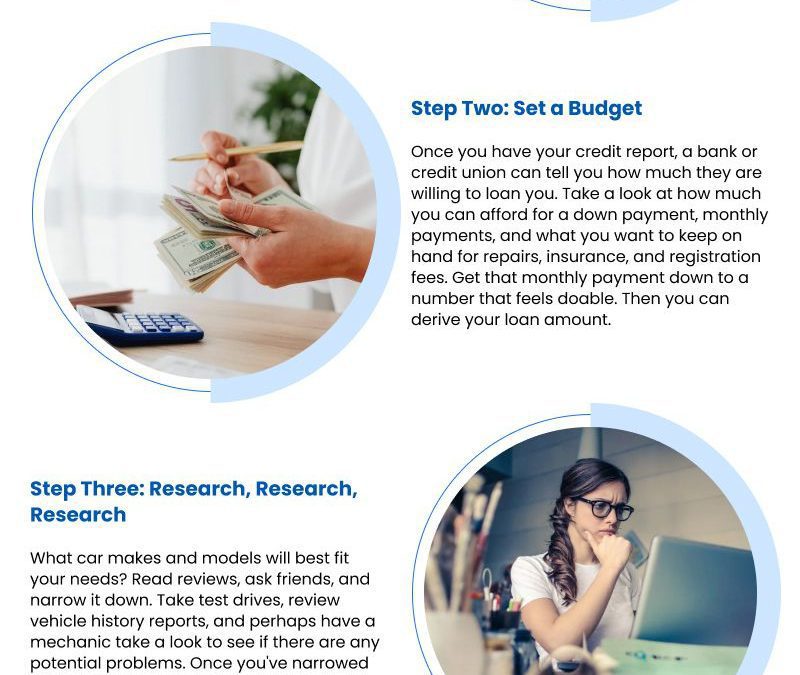 Step Two: Set a Budget

Once you have your credit report, a bank or credit union can tell you how much they are willing to loan you. Take a look at how much you can afford for a down payment, monthly payments, and what you want to keep on hand for repairs, insurance, and registration fees. Get that monthly payment down to a number that feels doable. Then you can derive your loan amount.

Step Three: Research, Research, Research

What car makes and models will best fit your needs? Read reviews, ask friends, and narrow it down. Take test drives, review vehicle history reports, and perhaps have a mechanic take a look to see if there are any potential problems. Once you've narrowed