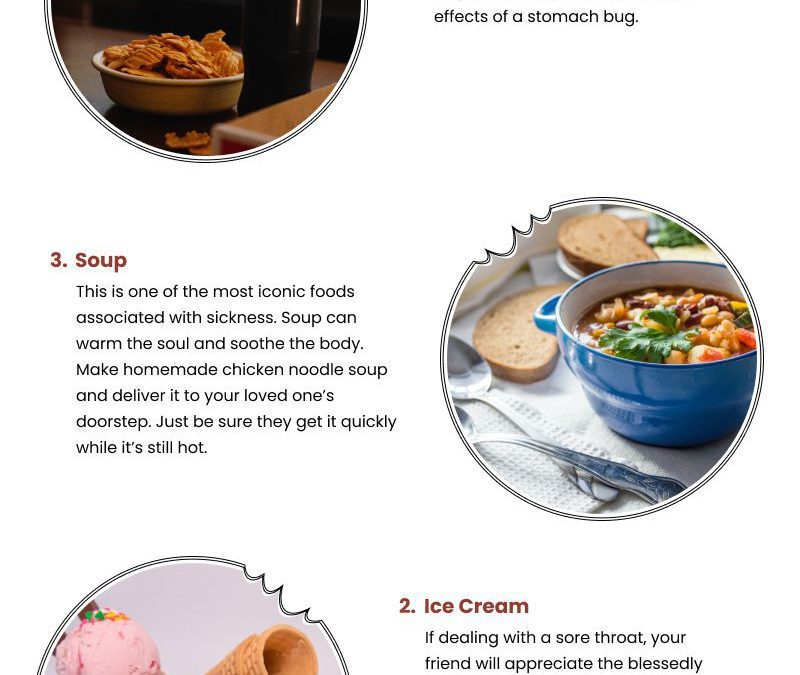 effects of a stomach bug.

3. Soup

This is one of the most iconic foods associated with sickness. Soup can warm the soul and soothe the body. Make homemade chicken noodle soup and deliver it to your loved one's doorstep. Just be sure they get it quickly while it's still hot.

2. Ice Cream

If dealing with a sore throat, your friend will appreciate the blessedly