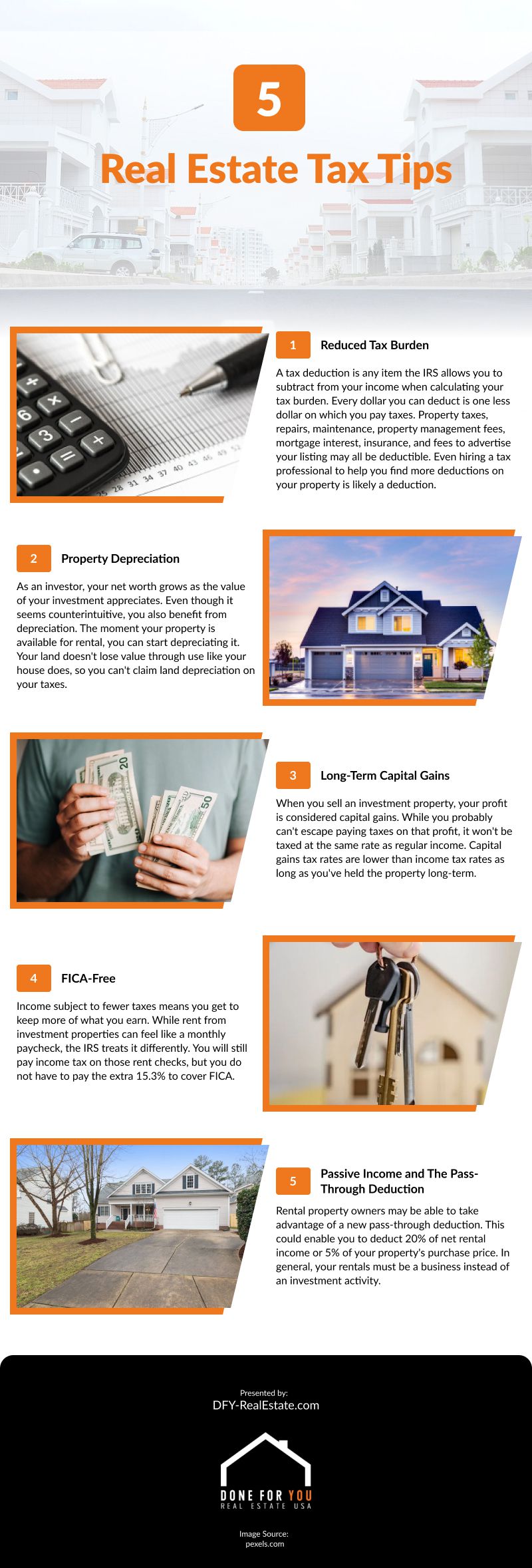 5

Real Estate Tax Tips

1 Reduced Tax Burden

A tax deduction is any item the IRS allows you to subtract from your income when calculating your tax burden. Every dollar you can deduct is one less dollar on which you pay taxes. Property taxes, repairs, maintenance, property management fees, mortgage interest, insurance, and fees to advertise your listing may all be deductible. Even hiring a tax professional to help you find more deductions on your property is likely a deduction.

2 Property Depreciation

As an investor, your net worth grows as the value of your investment appreciates. Even though it seems counterintuitive, you also benefit from depreciation. The moment your property is available for rental, you can start depreciating it. Your land doesn't lose value through use like your house does, so you can't claim land depreciation on your taxes.

3 Long-Term Capital Gains

When you sell an investment property, your profit is considered capital gains. While you probably can't escape paying taxes on that profit, it won't be taxed at the same rate as regular income. Capital gains tax rates are lower than income tax rates as long as you've held the property long-term.

4 FICA-Free

Income subject to fewer taxes means you get to keep more of what you earn. While rent from investment properties can feel like a monthly paycheck, the IRS treats it differently. You will still pay income tax on those rent checks, but you do not have to pay the extra 15.3% to cover FICA.

5 Passive Income and The Pass-Through Deduction

Rental property owners may be able to take advantage of a new pass-through deduction. This could enable you to deduct 20% of net rental income or 5% of your property's purchase price. In general, your rentals must be a business instead of an investment activity.

Presented by:
DFY-RealEstate.com

DONE FOR YOU
REAL ESTATE USA

Image Source:
pexels.com