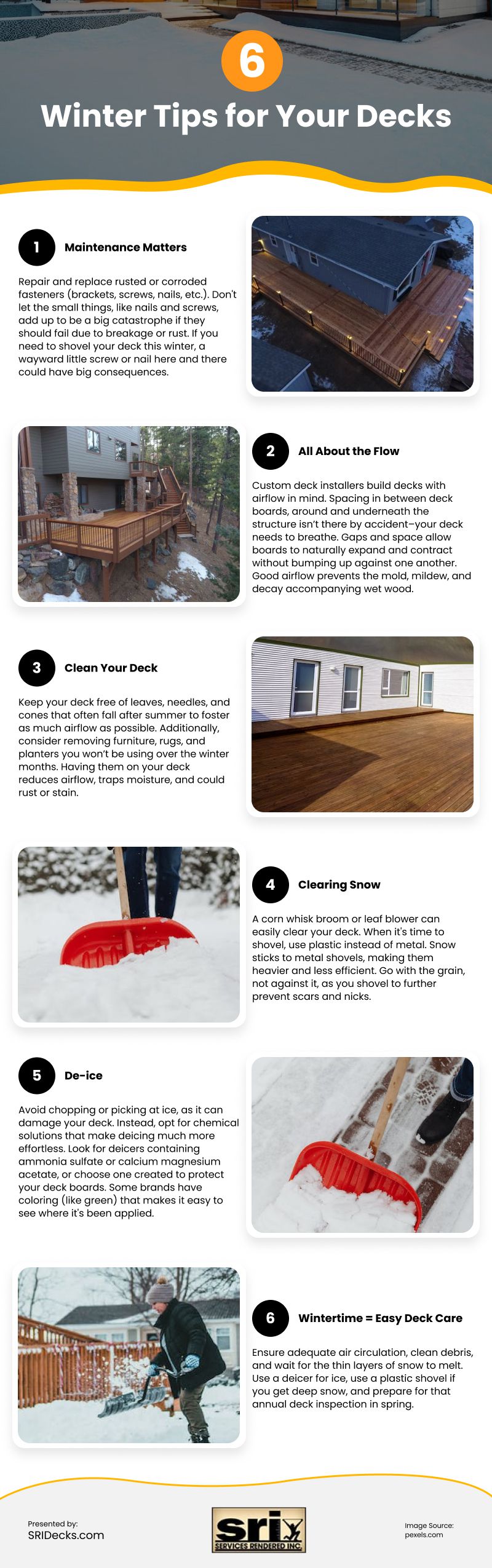 6

Winter Tips for Your Decks

1 Maintenance Matters

Repair and replace rusted or corroded fasteners (brackets, screws, nails, etc.). Don't let the small things, like nails and screws, add up to be a big catastrophe if they should fail due to breakage or rust. If you need to shovel your deck this winter, a wayward little screw or nail here and there could have big consequences.

2 All About the Flow

Custom deck installers build decks with airflow in mind. Spacing in between deck boards, around and underneath the structure isn't there by accident–your deck needs to breathe. Gaps and space allow boards to naturally expand and contract without bumping up against one another. Good airflow prevents the mold, mildew, and decay accompanying wet wood.

3 Clean Your Deck

Keep your deck free of leaves, needles, and cones that often fall after summer to foster as much airflow as possible. Additionally, consider removing furniture, rugs, and planters you won't be using over the winter months. Having them on your deck reduces airflow, traps moisture, and could rust or stain.

4 Clearing Snow

A corn whisk broom or leaf blower can easily clear your deck. When it's time to shovel, use plastic instead of metal. Snow sticks to metal shovels, making them heavier and less efficient. Go with the grain, not against it, as you shovel to further prevent scars and nicks.

5 De-ice

Avoid chopping or picking at ice, as it can damage your deck. Instead, opt for chemical solutions that make deicing much more effortless. Look for deicers containing ammonia sulfate or calcium magnesium acetate, or choose one created to protect your deck boards. Some brands have coloring (like green) that makes it easy to see where it's been applied.

6 Wintertime = Easy Deck Care

Ensure adequate air circulation, clean debris, and wait for the thin layers of snow to melt. Use a deicer for ice, use a plastic shovel if you get deep snow, and prepare for that annual deck inspection in spring.

Presented by:
SRIDecks.com

sri
SERVICES RENDERED INC

Image Source:
pexels.com