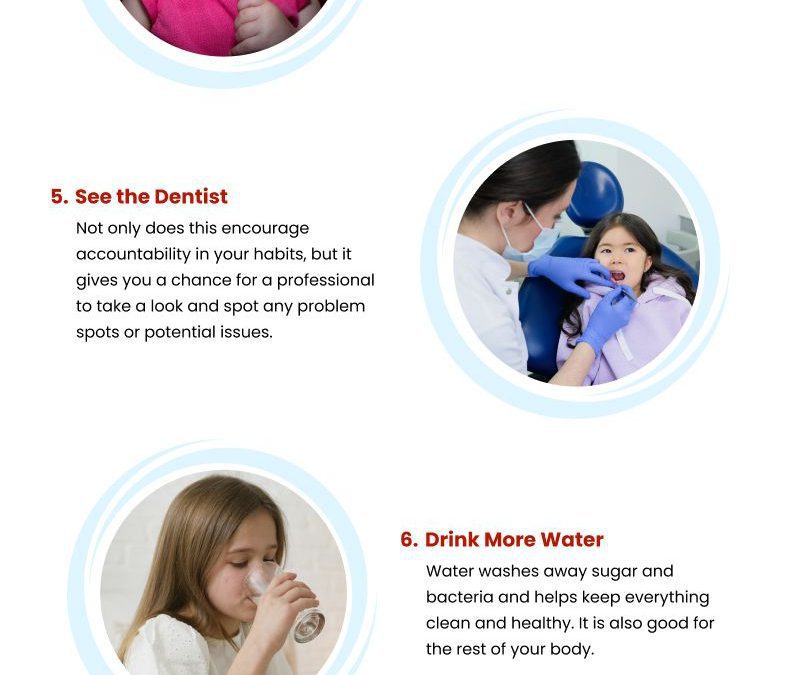 5. See the Dentist

Not only does this encourage accountability in your habits, but it gives you a chance for a professional to take a look and spot any problem spots or potential issues.

6. Drink More Water

Water washes away sugar and bacteria and helps keep everything clean and healthy. It is also good for the rest of your body.