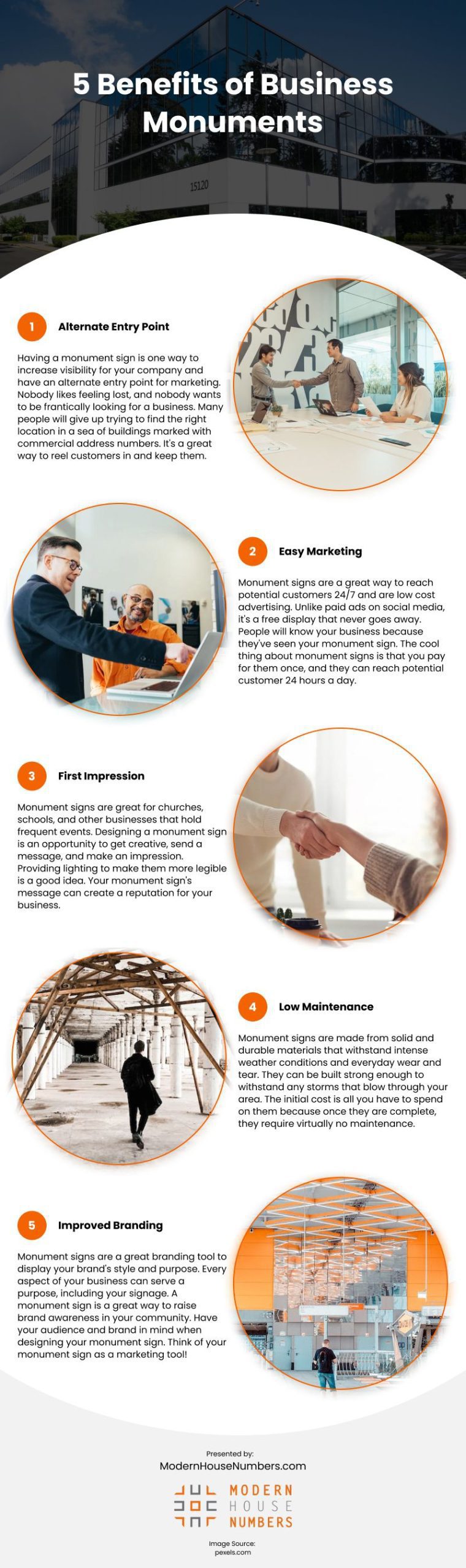 5 Benefits of Business Monuments

15120

1 Alternate Entry Point

Having a monument sign is one way to increase visibility for your company and have an alternate entry point for marketing. Nobody likes feeling lost, and nobody wants to be frantically looking for a business. Many people will give up trying to find the right location in a sea of buildings marked with commercial address numbers. It's a great way to reel customers in and keep them.

2 Easy Marketing

Monument signs are a great way to reach potential customers 24/7 and are low cost advertising. Unlike paid ads on social media, it's a free display that never goes away. People will know your business because they've seen your monument sign. The cool thing about monument signs is that you pay for them once, and they can reach potential customer 24 hours a day.

3 First Impression

Monument signs are great for churches, schools, and other businesses that hold frequent events. Designing a monument sign is an opportunity to get creative, send a message, and make an impression. Providing lighting to make them more legible is a good idea. Your monument sign's message can create a reputation for your business.

4 Low Maintenance

Monument signs are made from solid and durable materials that withstand intense weather conditions and everyday wear and tear. They can be built strong enough to withstand any storms that blow through your area. The initial cost is all you have to spend on them because once they are complete, they require virtually no maintenance.

5 Improved Branding

Monument signs are a great branding tool to display your brand's style and purpose. Every aspect of your business can serve a purpose, including your signage. A monument sign is a great way to raise brand awareness in your community. Have your audience and brand in mind when designing your monument sign. Think of your monument sign as a marketing tool!

Presented by:
ModernHouseNumbers.com

MODERN
HOUSE
NUMBERS

Image Source:
pexels.com