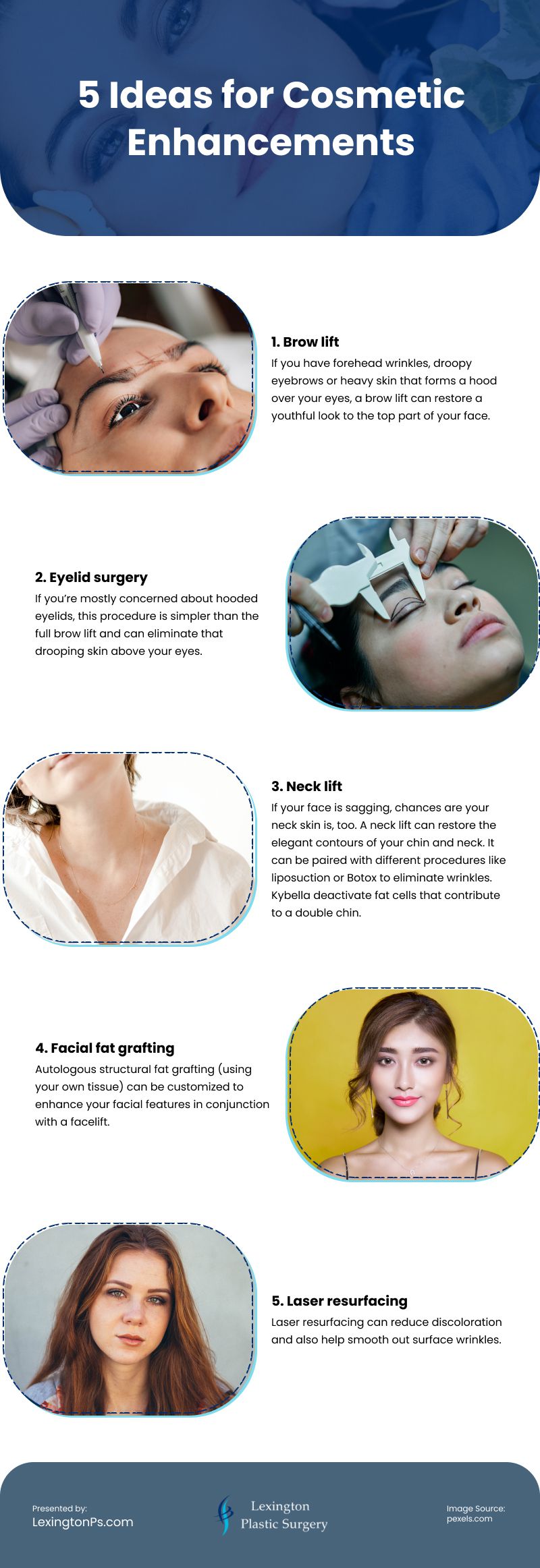 5 Ideas for Cosmetic Enhancements

1. Brow lift

If you have forehead wrinkles, droopy eyebrows or heavy skin that forms a hood over your eyes, a brow lift can restore a youthful look to the top part of your face.

2. Eyelid surgery

If you're mostly concerned about hooded eyelids, this procedure is simpler than the full brow lift and can eliminate that drooping skin above your eyes.

3. Neck lift

If your face is sagging, chances are your neck skin is, too. A neck lift can restore the elegant contours of your chin and neck. It can be paired with different procedures like liposuction or Botox to eliminate wrinkles. Kybella deactivate fat cells that contribute to a double chin.

4. Facial fat grafting

Autologous structural fat grafting (using your own tissue) can be customized to enhance your facial features in conjunction with a facelift.

5. Laser resurfacing

Laser resurfacing can reduce discoloration and also help smooth out surface wrinkles.

Presented by:
LexingtonPs.com

Lexington
Plastic Surgery

Image Source:
pexels.com