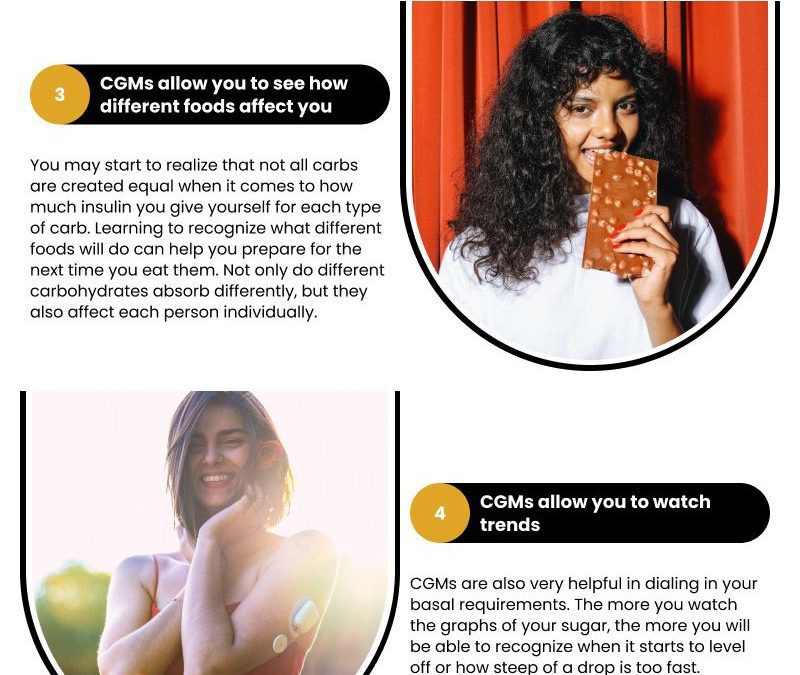 3

CGMs allow you to see how different foods affect you

You may start to realize that not all carbs are created equal when it comes to how much insulin you give yourself for each type of carb. Learning to recognize what different foods will do can help you prepare for the next time you eat them. Not only do different carbohydrates absorb differently, but they also affect each person individually.

4

CGMs allow you to watch trends

CGMs are also very helpful in dialing in your basal requirements. The more you watch the graphs of your sugar, the more you will be able to recognize when it starts to level off or how steep of a drop is too fast.