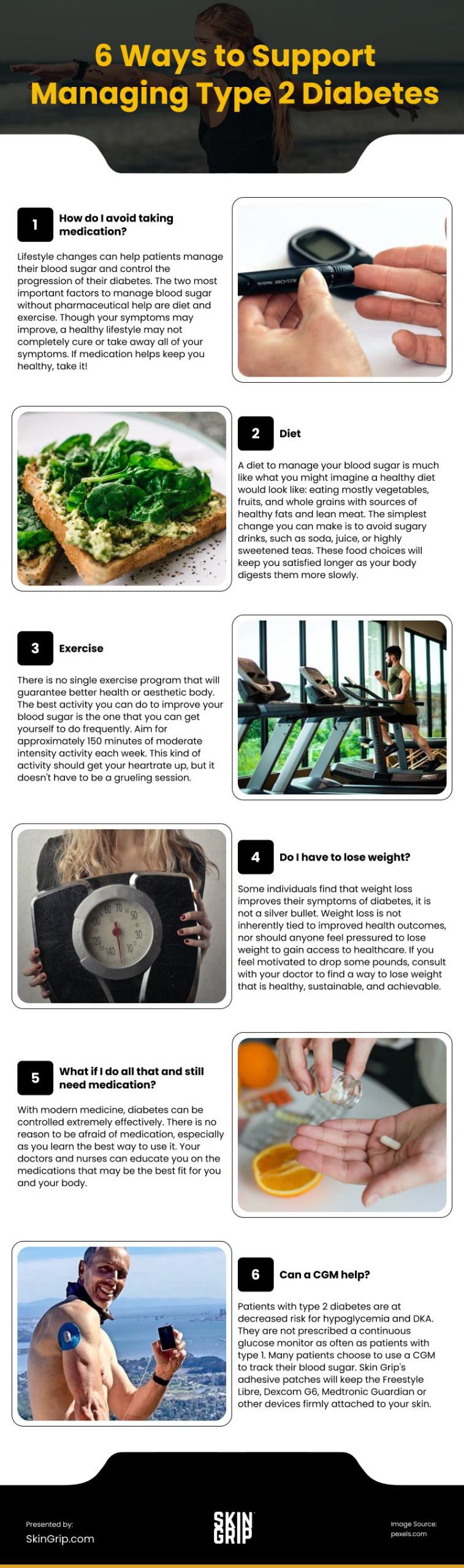 6 Ways to Support Managing Type 2 Diabetes

1 How do I avoid taking medication?

Lifestyle changes can help patients manage their blood sugar and control the progression of their diabetes. The two most important factors to manage blood sugar without pharmaceutical help are diet and exercise. Though your symptoms may improve, a healthy lifestyle may not completely cure or take away all of your symptoms. If medication helps keep you healthy, take it!

2 Diet

A diet to manage your blood sugar is much like what you might imagine a healthy diet would look like: eating mostly vegetables, fruits, and whole grains with sources of healthy fats and lean meat. The simplest change you can make is to avoid sugary drinks, such as soda, juice, or highly sweetened teas. These food choices will keep you satisfied longer as your body digests them more slowly.

3 Exercise

There is no single exercise program that will guarantee better health or aesthetic body. The best activity you can do to improve your blood sugar is the one that you can get yourself to do frequently. Aim for approximately 150 minutes of moderate intensity activity each week. This kind of activity should get your heartrate up, but it doesn't have to be a grueling session.

4 Do I have to lose weight?

Some individuals find that weight loss improves their symptoms of diabetes, it is not a silver bullet. Weight loss is not inherently tied to improved health outcomes, nor should anyone feel pressured to lose weight to gain access to healthcare. If you feel motivated to drop some pounds, consult with your doctor to find a way to lose weight that is healthy, sustainable, and achievable.

5 What if I do all that and still need medication?

With modern medicine, diabetes can be controlled extremely effectively. There is no reason to be afraid of medication, especially as you learn the best way to use it. Your doctors and nurses can educate you on the medications that may be the best fit for you and your body.

6 Can a CGM help?

Patients with type 2 diabetes are at decreased risk for hypoglycemia and DKA. They are not prescribed a continuous glucose monitor as often as patients with type 1. Many patients choose to use a CGM to track their blood sugar. Skin Grip's adhesive patches will keep the Freestyle Libre, Dexcom G6, Medtronic Guardian or other devices firmly attached to your skin.

Presented by:
SkinGrip.com

SKIN GRIP

Image Source:
pexels.com