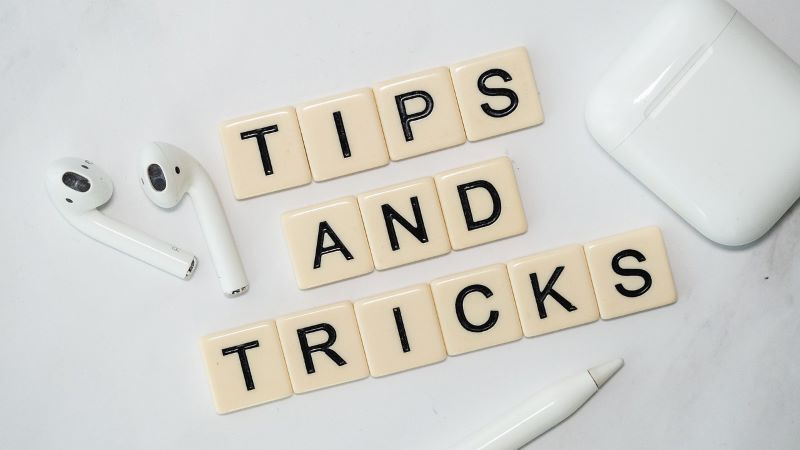 TIPS
AND
TRICKS