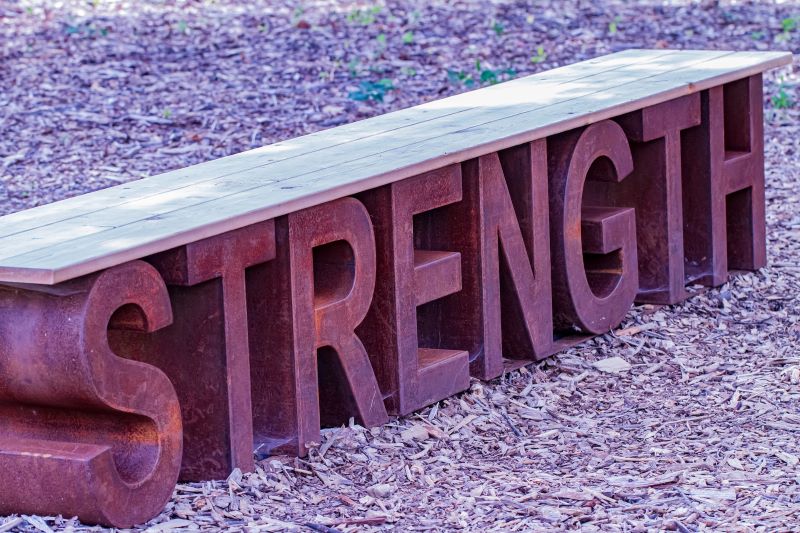 STRENGTH