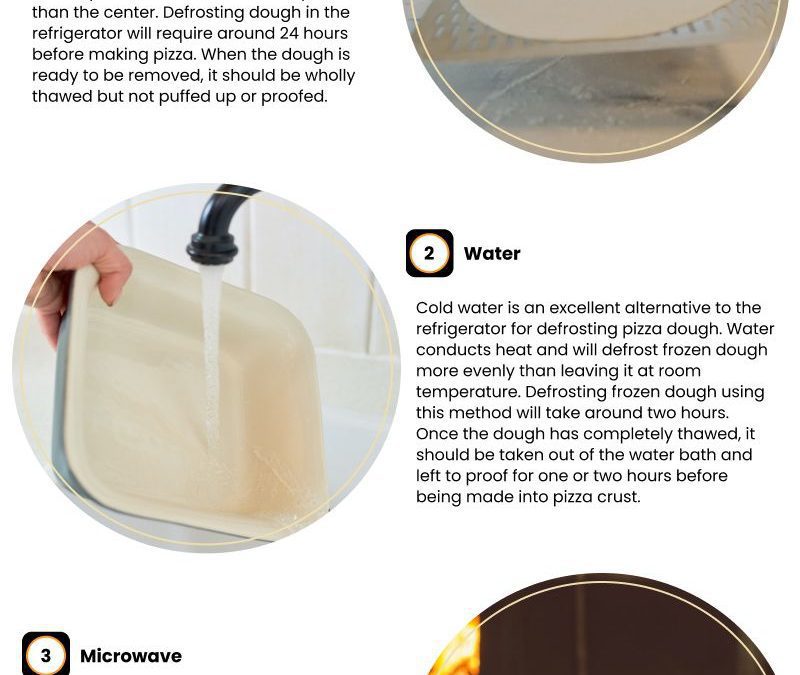 than the center. Defrosting dough in the refrigerator will require around 24 hours before making pizza. When the dough is ready to be removed, it should be wholly thawed but not puffed up or proofed.

2 Water

Cold water is an excellent alternative to the refrigerator for defrosting pizza dough. Water conducts heat and will defrost frozen dough more evenly than leaving it at room temperature. Defrosting frozen dough using this method will take around two hours. Once the dough has completely thawed, it should be taken out of the water bath and left to proof for one or two hours before being made into pizza crust.

3 Microwave