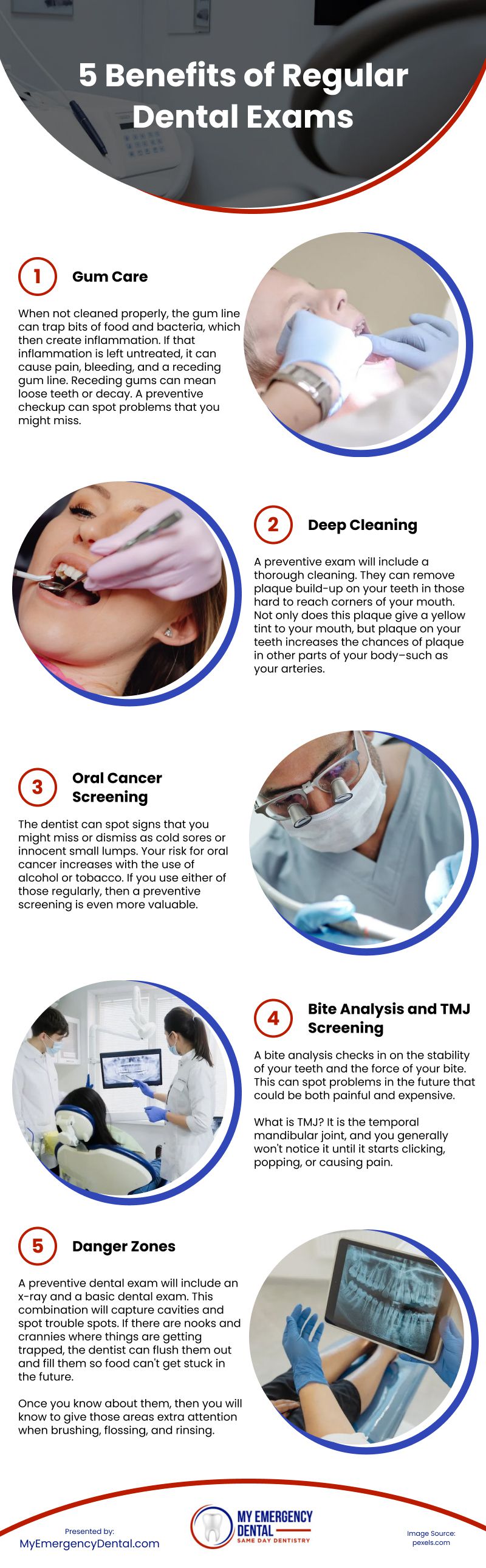 5 Benefits of Regular Dental Exams

1

Gum Care

When not cleaned properly, the gum line can trap bits of food and bacteria, which then create inflammation. If that inflammation is left untreated, it can cause pain, bleeding, and a receding gum line. Receding gums can mean loose teeth or decay. A preventive checkup can spot problems that you might miss.

2

Deep Cleaning

A preventive exam will include a thorough cleaning. They can remove plaque build-up on your teeth in those hard to reach corners of your mouth. Not only does this plaque give a yellow tint to your mouth, but plaque on your teeth increases the chances of plaque in other parts of your body–such as your arteries.

3

Oral Cancer Screening

The dentist can spot signs that you might miss or dismiss as cold sores or innocent small lumps. Your risk for oral cancer increases with the use of alcohol or tobacco. If you use either of those regularly, then a preventive screening is even more valuable.

4

Bite Analysis and TMJ Screening

A bite analysis checks in on the stability of your teeth and the force of your bite. This can spot problems in the future that could be both painful and expensive.

What is TMJ? It is the temporal mandibular joint, and you generally won't notice it until it starts clicking, popping, or causing pain.

5

Danger Zones

A preventive dental exam will include an x-ray and a basic dental exam. This combination will capture cavities and spot trouble spots. If there are nooks and crannies where things are getting trapped, the dentist can flush them out and fill them so food can't get stuck in the future.

Once you know about them, then you will know to give those areas extra attention when brushing, flossing, and rinsing.

Presented by:
MyEmergencyDental.com

MY EMERGENCY DENTAL
SAME DAY DENTISTRY

Image Source:
pexels.com