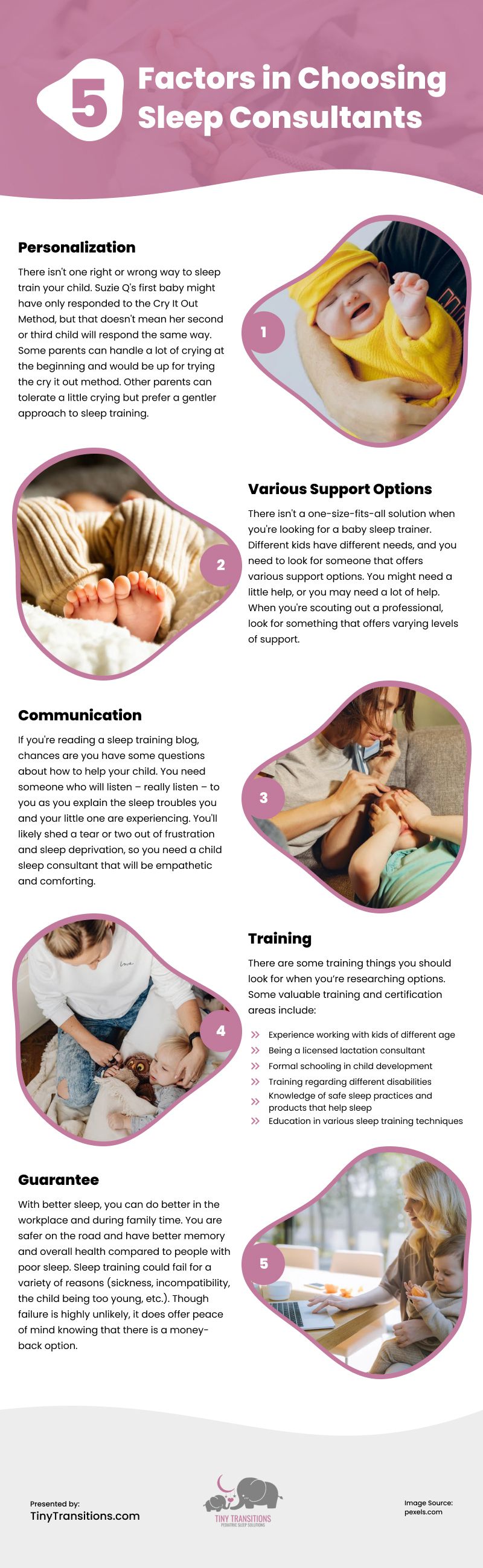 5 Factors in Choosing Sleep Consultants

Personalization

There isn't one right or wrong way to sleep train your child. Suzie Q's first baby might have only responded to the Cry It Out Method, but that doesn't mean her second or third child will respond the same way. Some parents can handle a lot of crying at the beginning and would be up for trying the cry it out method. Other parents can tolerate a little crying but prefer a gentler approach to sleep training.

1

2

Various Support Options

There isn't a one-size-fits-all solution when you're looking for a baby sleep trainer. Different kids have different needs, and you need to look for someone that offers various support options. You might need a little help, or you may need a lot of help. When you're scouting out a professional, look for something that offers varying levels of support.

Communication

If you're reading a sleep training blog, chances are you have some questions about how to help your child. You need someone who will listen – really listen – to you as you explain the sleep troubles you and your little one are experiencing. You'll likely shed a tear or two out of frustration and sleep deprivation, so you need a child sleep consultant that will be empathetic and comforting.

3

4

Training

There are some training things you should look for when you're researching options. Some valuable training and certification areas include:

Experience working with kids of different age
Being a licensed lactation consultant
Formal schooling in child development
Training regarding different disabilities
Knowledge of safe sleep practices and products that help sleep
Education in various sleep training techniques

Guarantee

With better sleep, you can do better in the workplace and during family time. You are safer on the road and have better memory and overall health compared to people with poor sleep. Sleep training could fail for a variety of reasons (sickness, incompatibility, the child being too young, etc.). Though failure is highly unlikely, it does offer peace of mind knowing that there is a money-back option.

5

Presented by:
TinyTransitions.com

TINY TRANSITIONS
PEDIATRIC SLEEP SOLUTIONS

Image Source:
pexels.com