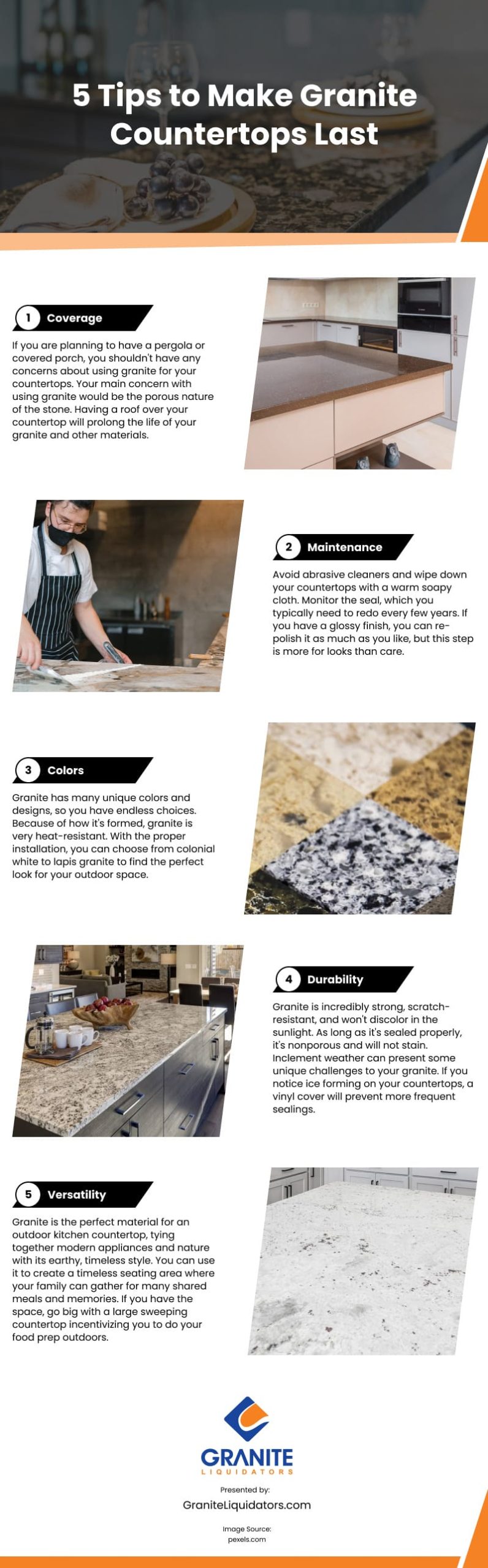 5 Tips to Make Granite Countertops Last

1 Coverage

If you are planning to have a pergola or covered porch, you shouldn't have any concerns about using granite for your countertops. Your main concern with using granite would be the porous nature of the stone. Having a roof over your countertop will prolong the life of your granite and other materials.

2 Maintenance

Avoid abrasive cleaners and wipe down your countertops with a warm soapy cloth. Monitor the seal, which you typically need to redo every few years. If you have a glossy finish, you can re-polish it as much as you like, but this step is more for looks than care.

3 Colors

Granite has many unique colors and designs, so you have endless choices. Because of how it's formed, granite is very heat-resistant. With the proper installation, you can choose from colonial white to lapis granite to find the perfect look for your outdoor space.

4 Durability

Granite is incredibly strong, scratch-resistant, and won't discolor in the sunlight. As long as it's sealed properly, it's nonporous and will not stain. Inclement weather can present some unique challenges to your granite. If you notice ice forming on your countertops, a vinyl cover will prevent more frequent sealings.

5 Versatility

Granite is the perfect material for an outdoor kitchen countertop, tying together modern appliances and nature with its earthy, timeless style. You can use it to create a timeless seating area where your family can gather for many shared meals and memories. If you have the space, go big with a large sweeping countertop incentivizing you to do your food prep outdoors.

GRANITE
LIQUIDATORS

Presented by:
GraniteLiquidators.com

Image Source:
pexels.com