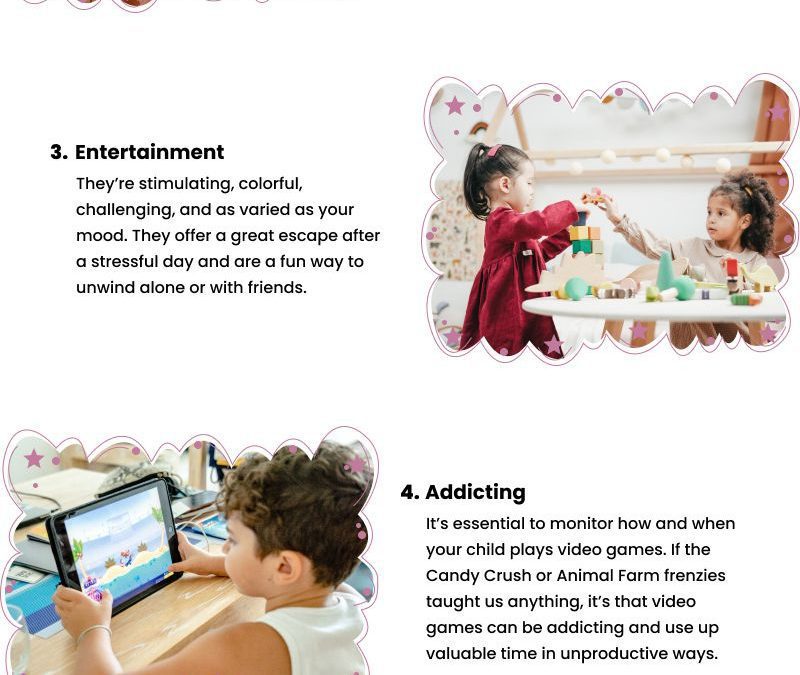 3. Entertainment

They're stimulating, colorful, challenging, and as varied as your mood. They offer a great escape after a stressful day and are a fun way to unwind alone or with friends.

4. Addicting

It's essential to monitor how and when your child plays video games. If the Candy Crush or Animal Farm frenzies taught us anything, it's that video games can be addicting and use up valuable time in unproductive ways.