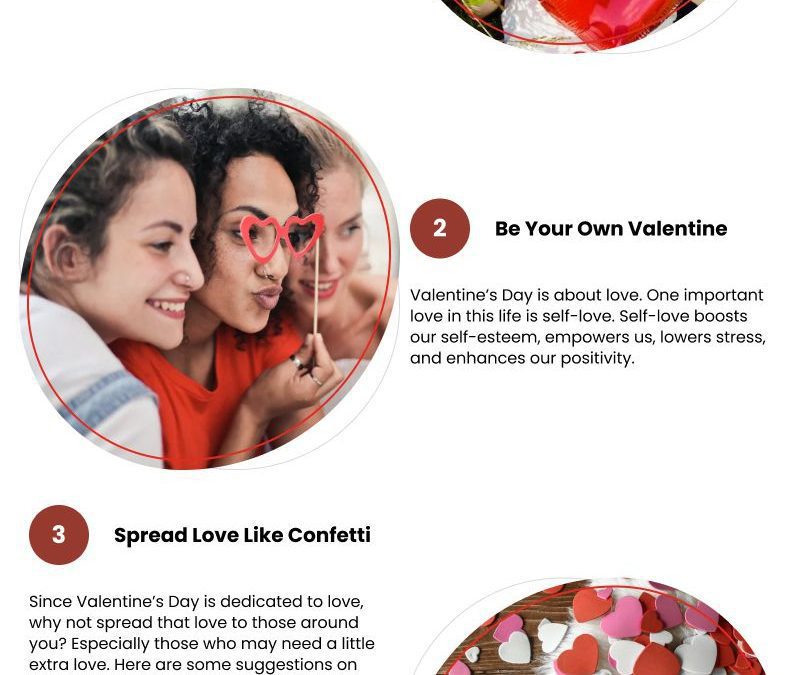 2

Be Your Own Valentine

Valentine's Day is about love. One important love in this life is self-love. Self-love boosts our self-esteem, empowers us, lowers stress, and enhances our positivity.

3

Spread Love Like Confetti

Since Valentine's Day is dedicated to love, why not spread that love to those around you? Especially those who may need a little extra love. Here are some suggestions on