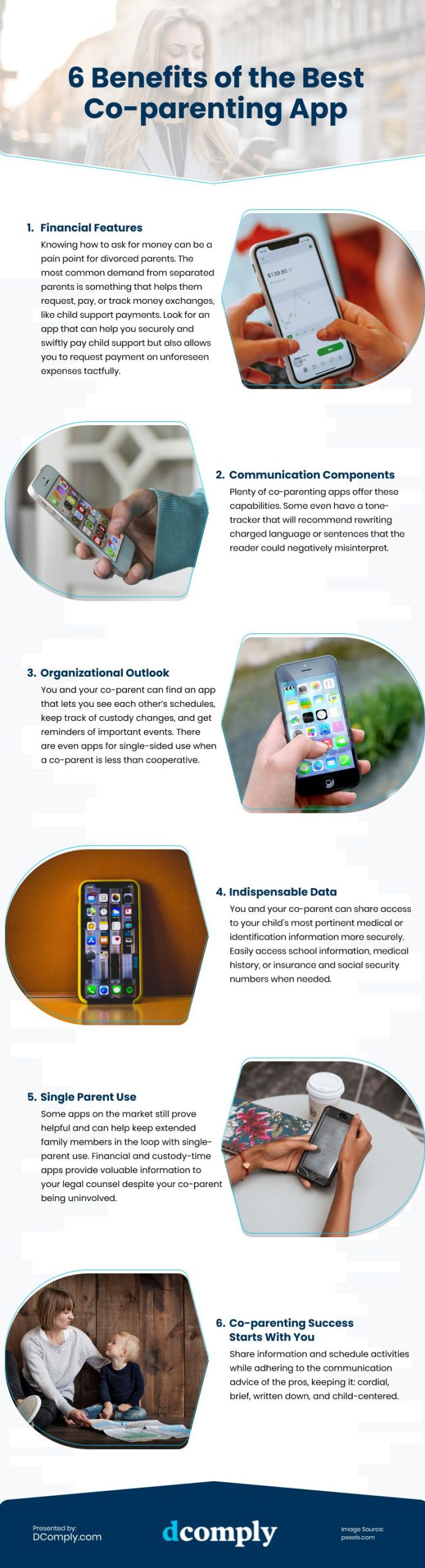 6 Benefits of the Best Co-parenting App

1. Financial Features
Knowing how to ask for money can be a pain point for divorced parents. The most common demand from separated parents is something that helps them request, pay, or track money exchanges, like child support payments. Look for an app that can help you securely and swiftly pay child support but also allows you to request payment on unforeseen expenses tactfully.

$139.85

2. Communication Components
Plenty of co-parenting apps offer these capabilities. Some even have a tone-tracker that will recommend rewriting charged language or sentences that the reader could negatively misinterpret.

3. Organizational Outlook
You and your co-parent can find an app that lets you see each other's schedules, keep track of custody changes, and get reminders of important events. There are even apps for single-sided use when a co-parent is less than cooperative.

4. Indispensable Data
You and your co-parent can share access to your child's most pertinent medical or identification information more securely. Easily access school information, medical history, or insurance and social security numbers when needed.

5. Single Parent Use
Some apps on the market still prove helpful and can help keep extended family members in the loop with single-parent use. Financial and custody-time apps provide valuable information to your legal counsel despite your co-parent being uninvolved.

6. Co-parenting Success Starts With You
Share information and schedule activities while adhering to the communication advice of the pros, keeping it: cordial, brief, written down, and child-centered.

Presented by:
DComply.com

dcomply

Image Source:
pexels.com