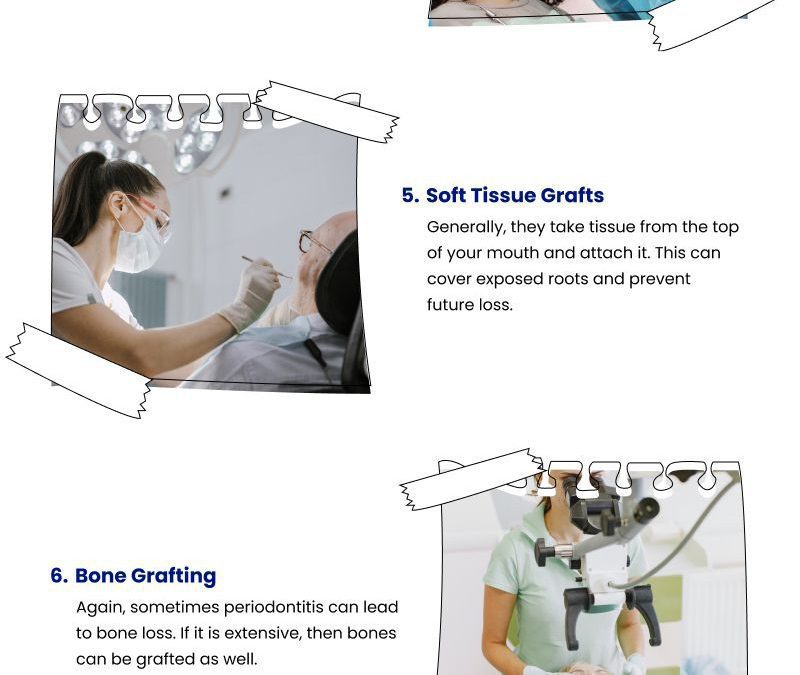 5. Soft Tissue Grafts

Generally, they take tissue from the top of your mouth and attach it. This can cover exposed roots and prevent future loss.

6. Bone Grafting

Again, sometimes periodontitis can lead to bone loss. If it is extensive, then bones can be grafted as well.