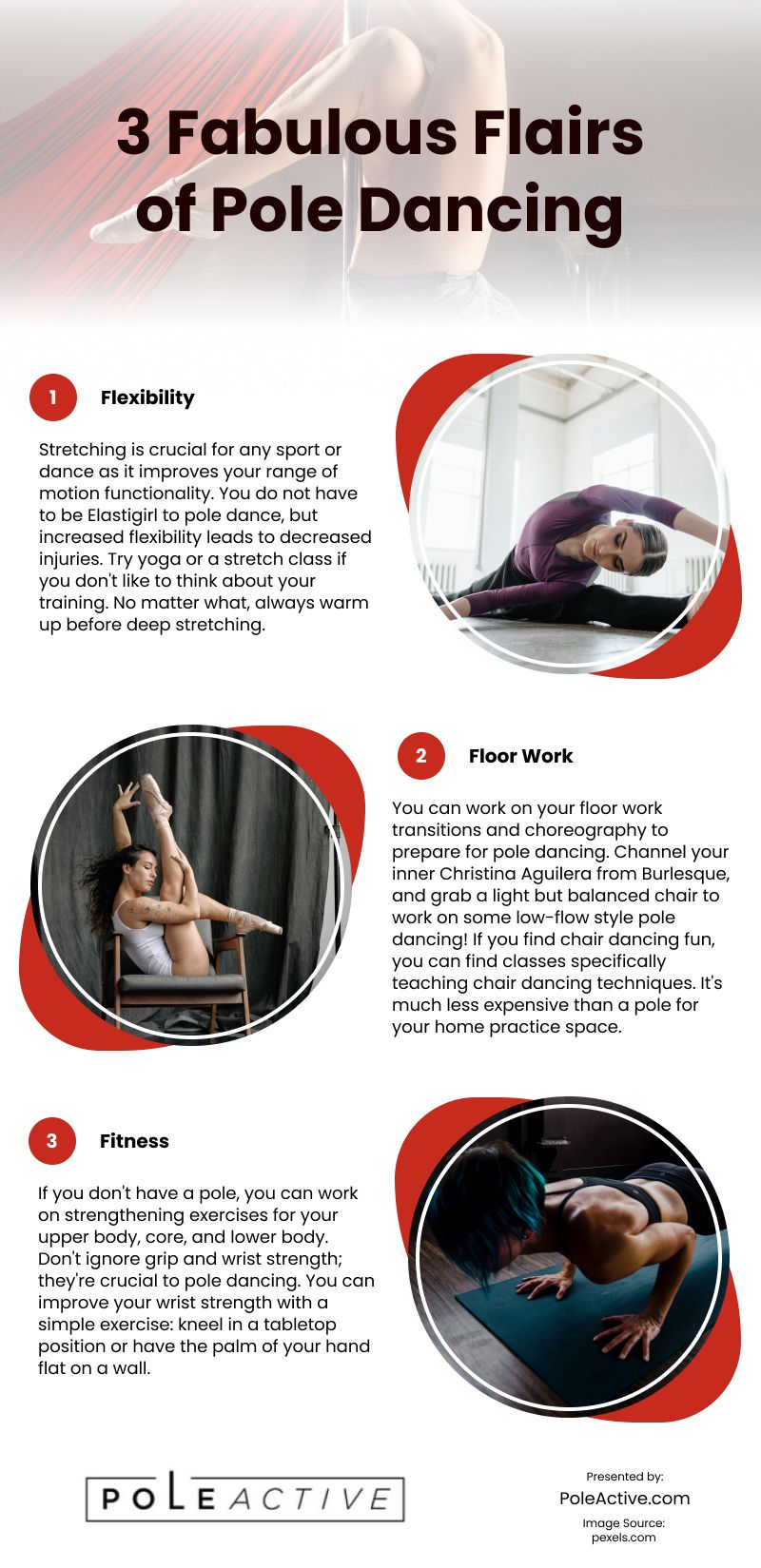 3 Fabulous Flairs of Pole Dancing

1 Flexibility

Stretching is crucial for any sport or dance as it improves your range of motion functionality. You do not have to be Elastigirl to pole dance, but increased flexibility leads to decreased injuries. Try yoga or a stretch class if you don't like to think about your training. No matter what, always warm up before deep stretching.

2 Floor Work

You can work on your floor work transitions and choreography to prepare for pole dancing. Channel your inner Christina Aguilera from Burlesque, and grab a light but balanced chair to work on some low-flow style pole dancing! If you find chair dancing fun, you can find classes specifically teaching chair dancing techniques. It's much less expensive than a pole for your home practice space.

3 Fitness

If you don't have a pole, you can work on strengthening exercises for your upper body, core, and lower body. Don't ignore grip and wrist strength; they're crucial to pole dancing. You can improve your wrist strength with a simple exercise: kneel in a tabletop position or have the palm of your hand flat on a wall.

POLE ACTIVE

Presented by:
PoleActive.com
Image Source:
pexels.com