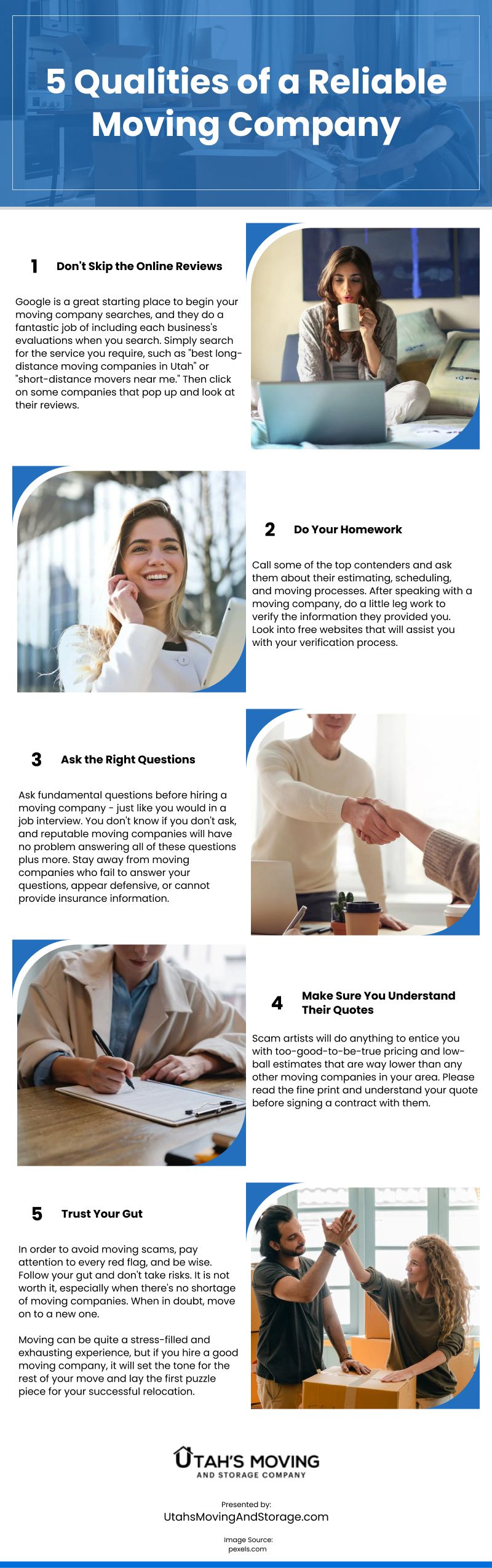 5 Qualities of a Reliable Moving Company

1 Don't Skip the Online Reviews

Google is a great starting place to begin your moving company searches, and they do a fantastic job of including each business's evaluations when you search. Simply search for the service you require, such as "best long-distance moving companies in Utah" or "short-distance movers near me." Then click on some companies that pop up and look at their reviews.

2 Do Your Homework

Call some of the top contenders and ask them about their estimating, scheduling, and moving processes. After speaking with a moving company, do a little leg work to verify the information they provided you. Look into free websites that will assist you with your verification process.

3 Ask the Right Questions

Ask fundamental questions before hiring a moving company - just like you would in a job interview. You don't know if you don't ask, and reputable moving companies will have no problem answering all of these questions plus more. Stay away from moving companies who fail to answer your questions, appear defensive, or cannot provide insurance information.

4 Make Sure You Understand Their Quotes

Scam artists will do anything to entice you with too-good-to-be-true pricing and low-ball estimates that are way lower than any other moving companies in your area. Please read the fine print and understand your quote before signing a contract with them.

5 Trust Your Gut

In order to avoid moving scams, pay attention to every red flag, and be wise. Follow your gut and don't take risks. It is not worth it, especially when there's no shortage of moving companies. When in doubt, move on to a new one.

Moving can be quite a stress-filled and exhausting experience, but if you hire a good moving company, it will set the tone for the rest of your move and lay the first puzzle piece for your successful relocation.

UTAH'S MOVING
AND STORAGE COMPANY

Presented by:
UtahsMovingAndStorage.com

Image Source:
pexels.com