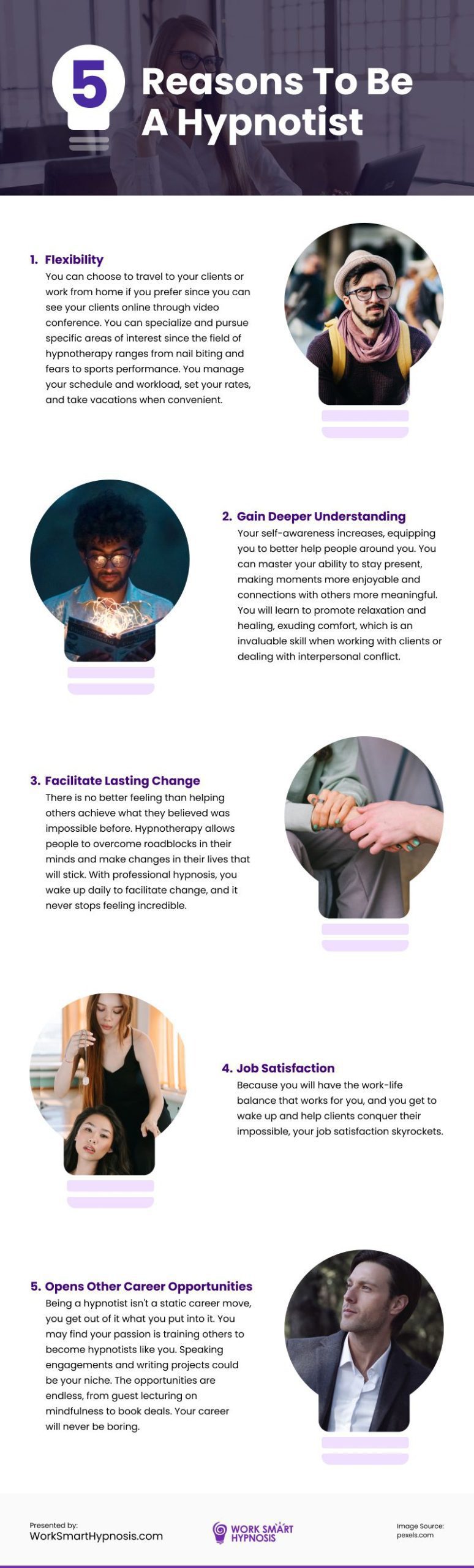 5 Reasons To Be A Hypnotist

1. Flexibility
You can choose to travel to your clients or work from home if you prefer since you can see your clients online through video conference. You can specialize and pursue specific areas of interest since the field of hypnotherapy ranges from nail biting and fears to sports performance. You manage your schedule and workload, set your rates, and take vacations when convenient.

2. Gain Deeper Understanding
Your self-awareness increases, equipping you to better help people around you. You can master your ability to stay present, making moments more enjoyable and connections with others more meaningful. You will learn to promote relaxation and healing, exuding comfort, which is an invaluable skill when working with clients or dealing with interpersonal conflict.

3. Facilitate Lasting Change
There is no better feeling than helping others achieve what they believed was impossible before. Hypnotherapy allows people to overcome roadblocks in their minds and make changes in their lives that will stick. With professional hypnosis, you wake up daily to facilitate change, and it never stops feeling incredible.

4. Job Satisfaction
Because you will have the work-life balance that works for you, and you get to wake up and help clients conquer their impossible, your job satisfaction skyrockets.

5. Opens Other Career Opportunities
Being a hypnotist isn't a static career move, you get out of it what you put into it. You may find your passion is training others to become hypnotists like you. Speaking engagements and writing projects could be your niche. The opportunities are endless, from guest lecturing on mindfulness to book deals. Your career will never be boring.

Presented by:
WorkSmartHypnosis.com

WORK SMART HYPNOSIS

Image Source:
pexels.com