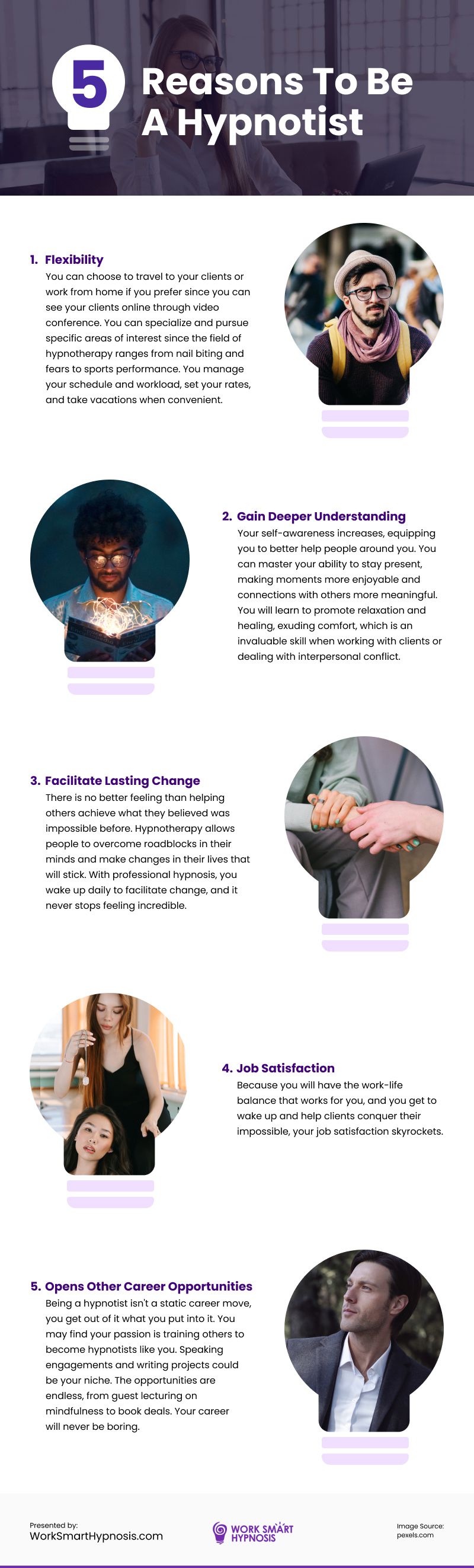 5 Reasons To Be A Hypnotist

1. Flexibility
You can choose to travel to your clients or work from home if you prefer since you can see your clients online through video conference. You can specialize and pursue specific areas of interest since the field of hypnotherapy ranges from nail biting and fears to sports performance. You manage your schedule and workload, set your rates, and take vacations when convenient.

2. Gain Deeper Understanding
Your self-awareness increases, equipping you to better help people around you. You can master your ability to stay present, making moments more enjoyable and connections with others more meaningful. You will learn to promote relaxation and healing, exuding comfort, which is an invaluable skill when working with clients or dealing with interpersonal conflict.

3. Facilitate Lasting Change
There is no better feeling than helping others achieve what they believed was impossible before. Hypnotherapy allows people to overcome roadblocks in their minds and make changes in their lives that will stick. With professional hypnosis, you wake up daily to facilitate change, and it never stops feeling incredible.

4. Job Satisfaction
Because you will have the work-life balance that works for you, and you get to wake up and help clients conquer their impossible, your job satisfaction skyrockets.

5. Opens Other Career Opportunities
Being a hypnotist isn't a static career move, you get out of it what you put into it. You may find your passion is training others to become hypnotists like you. Speaking engagements and writing projects could be your niche. The opportunities are endless, from guest lecturing on mindfulness to book deals. Your career will never be boring.

Presented by:
WorkSmartHypnosis.com

WORK SMART HYPNOSIS

Image Source:
pexels.com